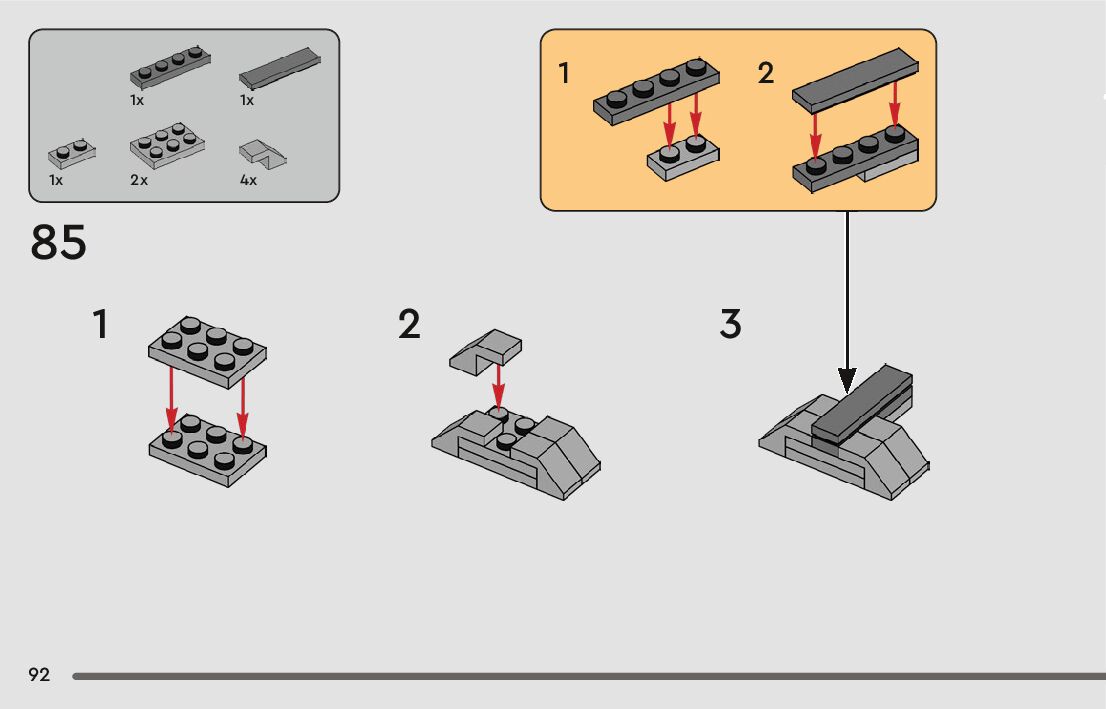 1x 1x
1x 2x 4x

1 2

85

1 2 3

92