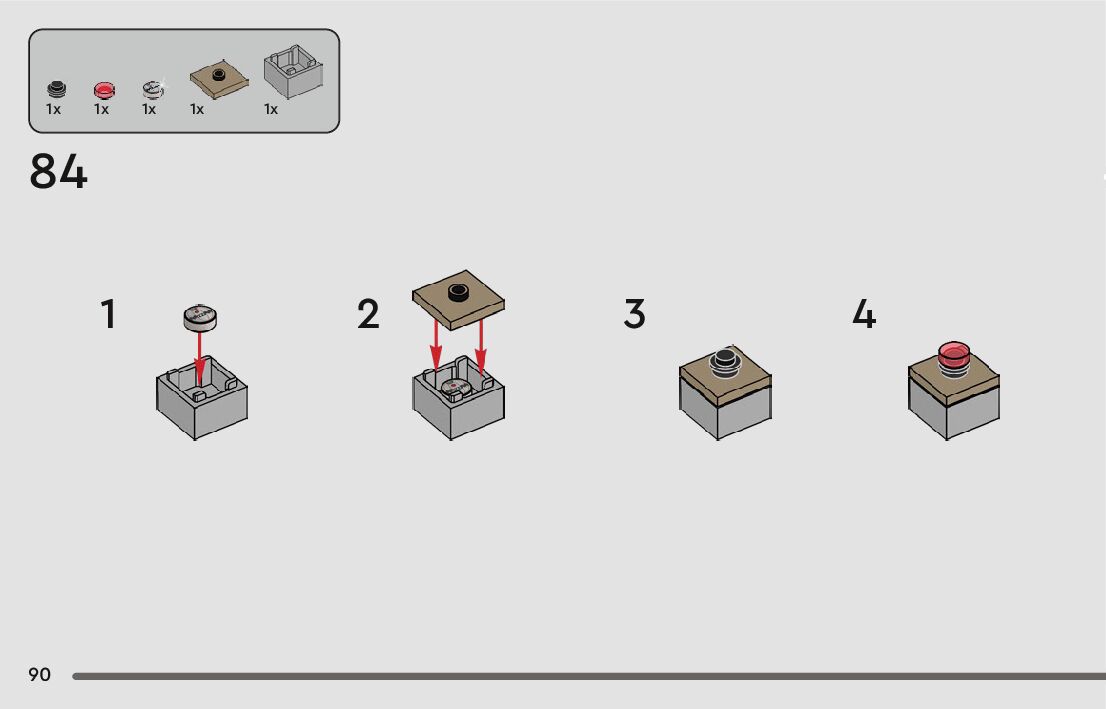 1x 1x 1x 1x 1x

84

1

2

3

4

90