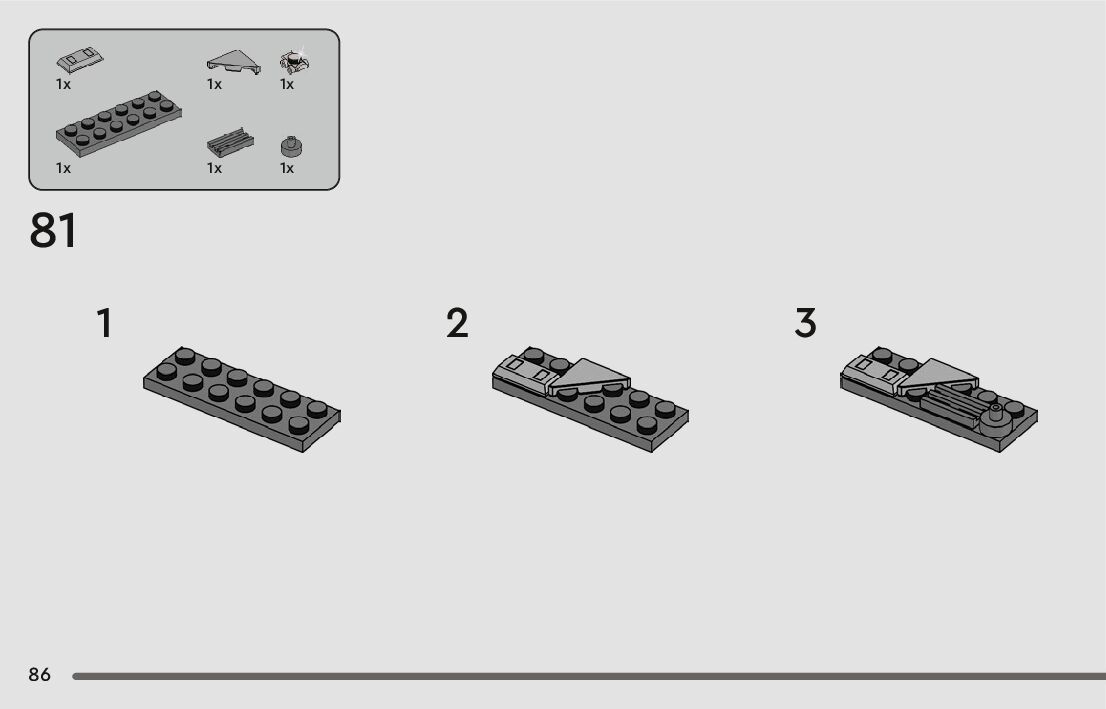 1x
1x
1x
1x
1x
1x

81

1

2

3

86