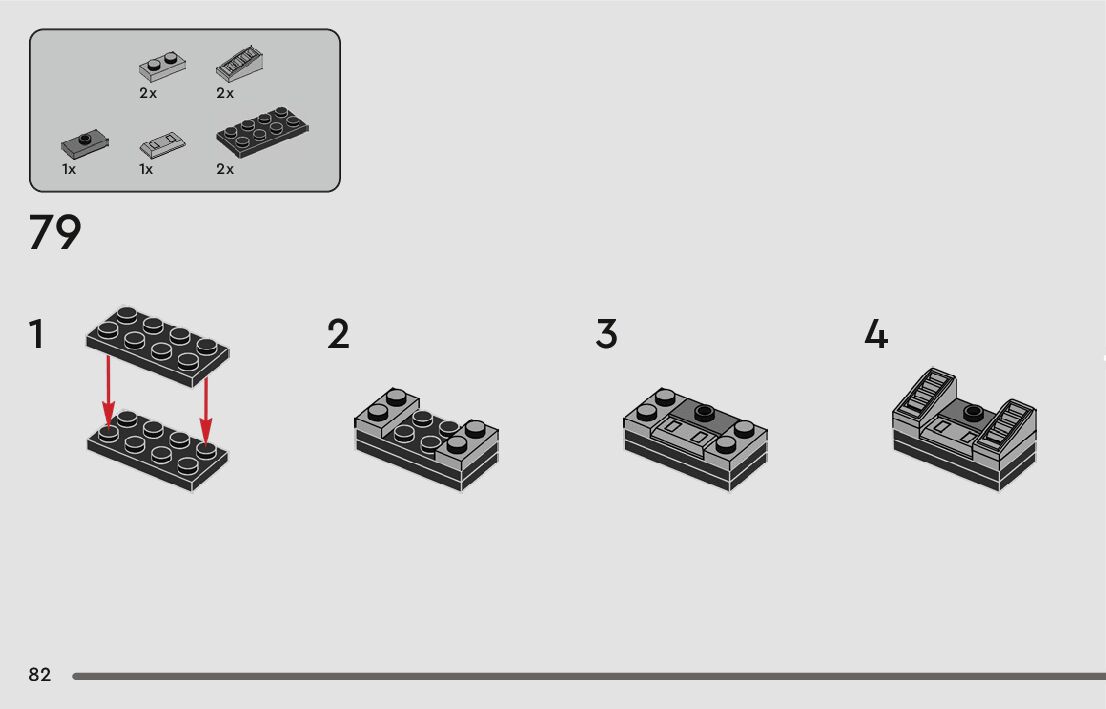 2x
2x
1x
1x
2x

79

1

2

3

4

82