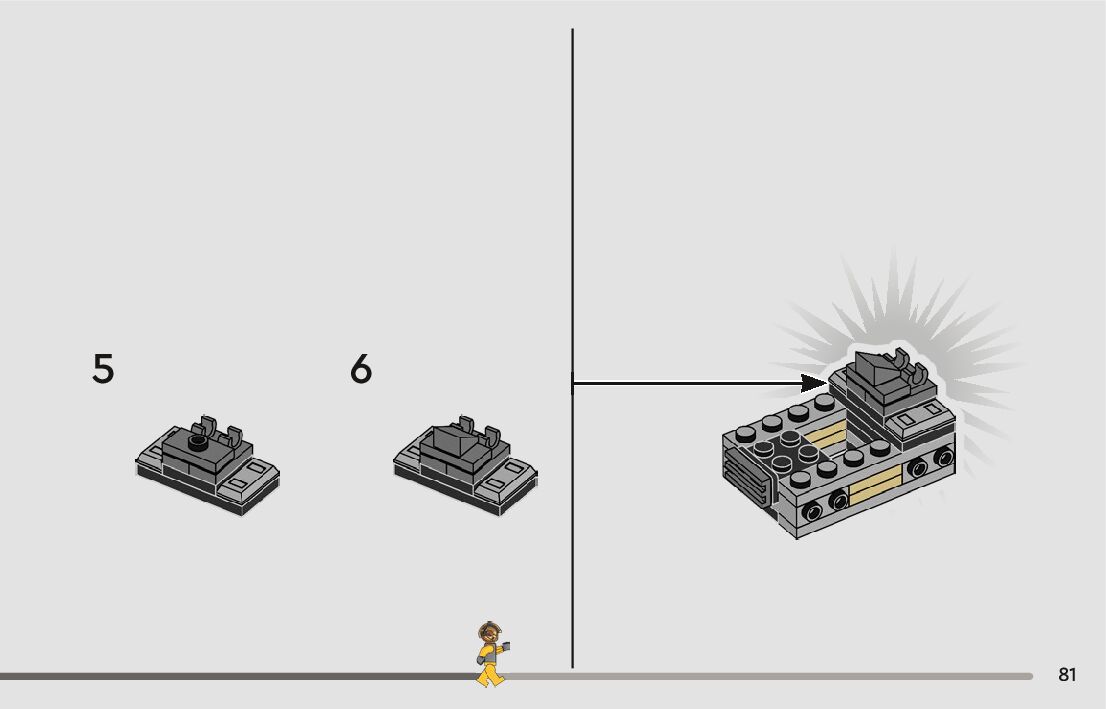 5

6

81