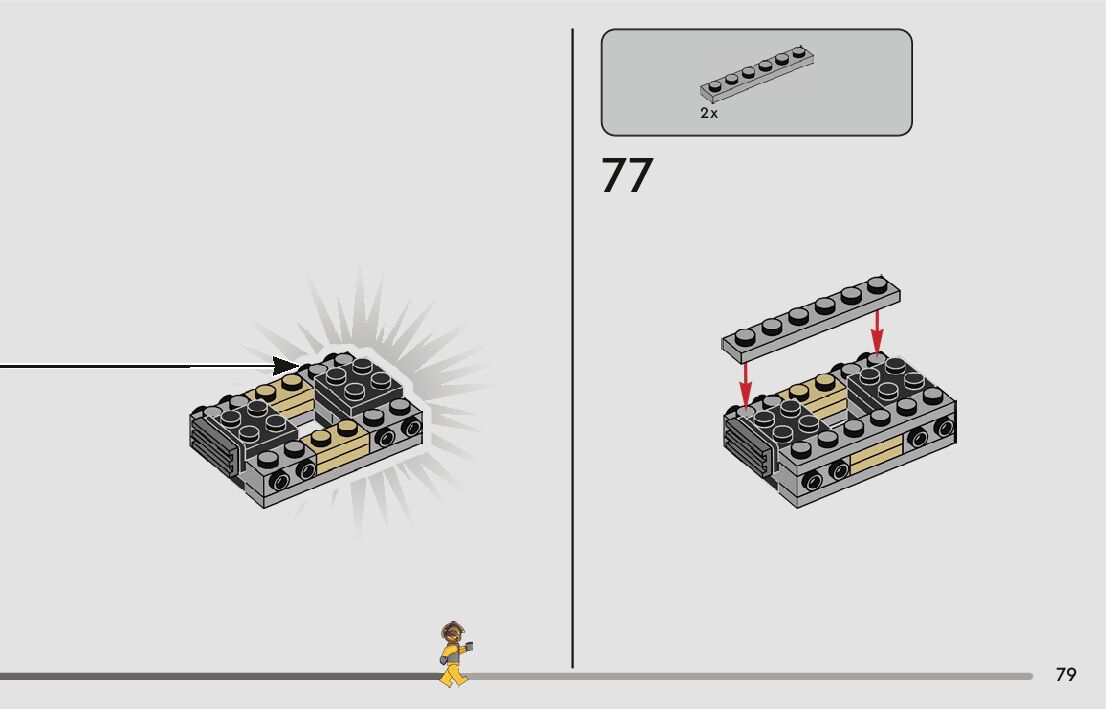 2x

77

79