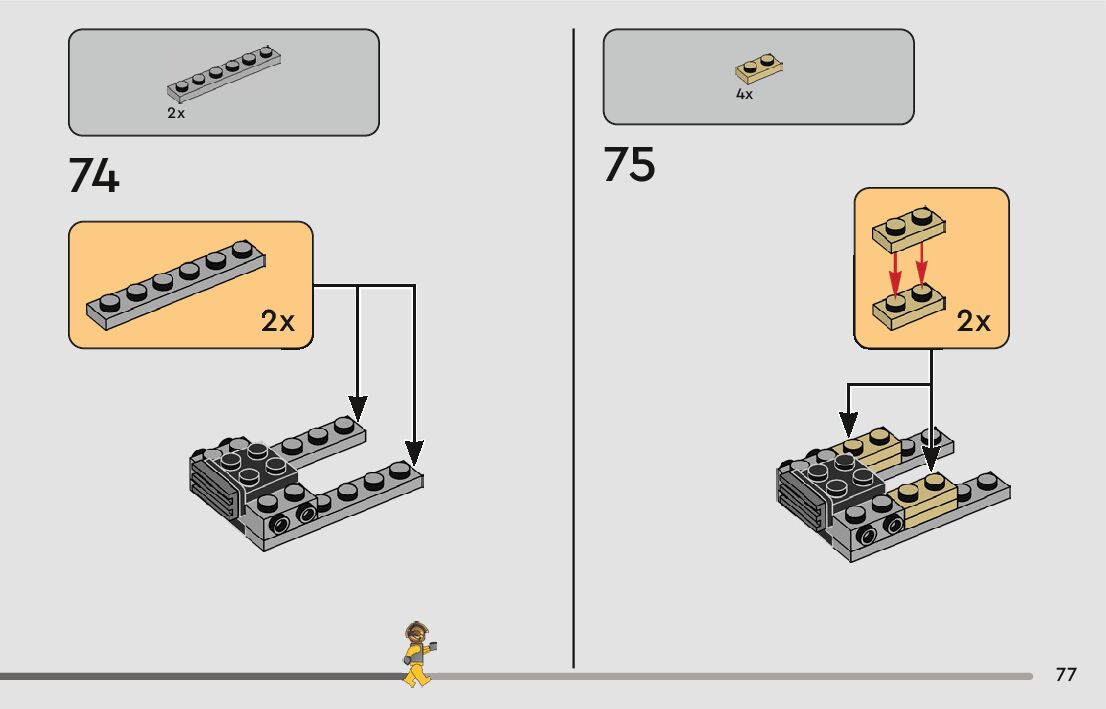 2x

74

2x

4x

75

2x

77