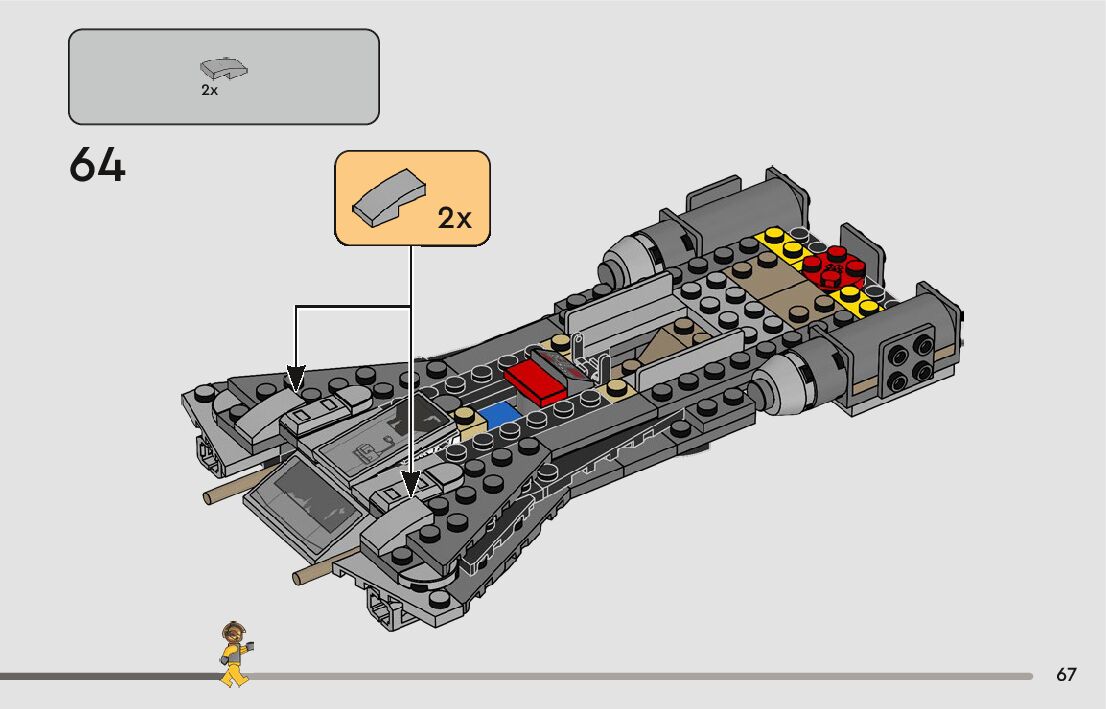 2x

64

2x

67