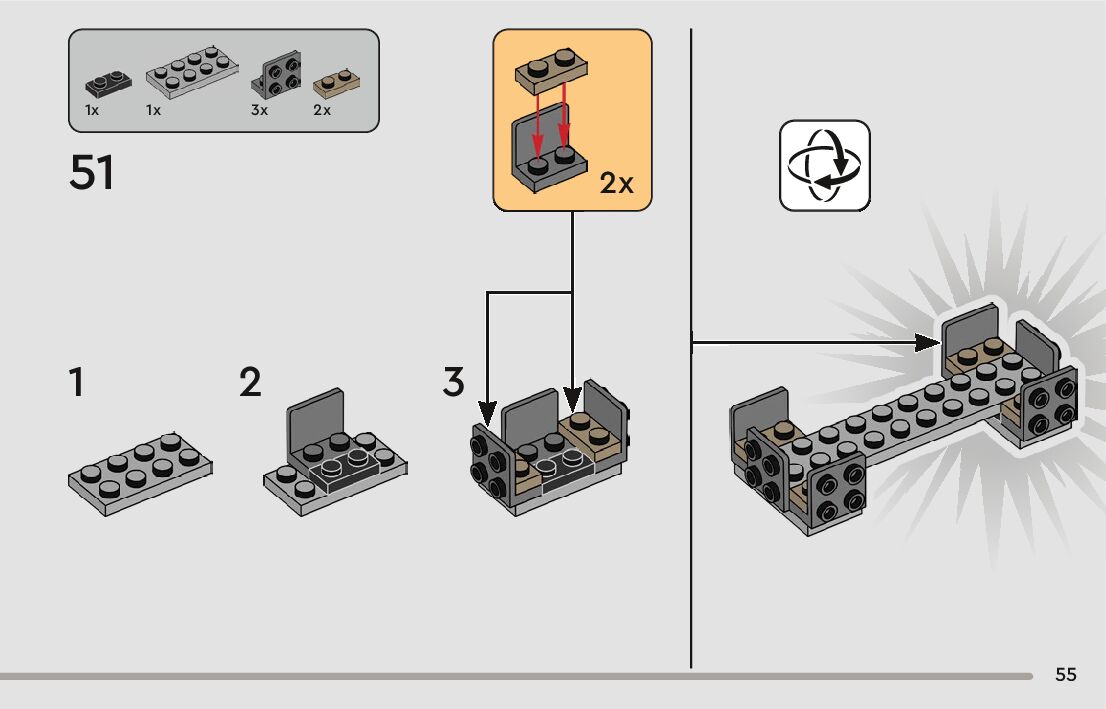 1x 1x 3x 2x

51

2x

1

2

3

55