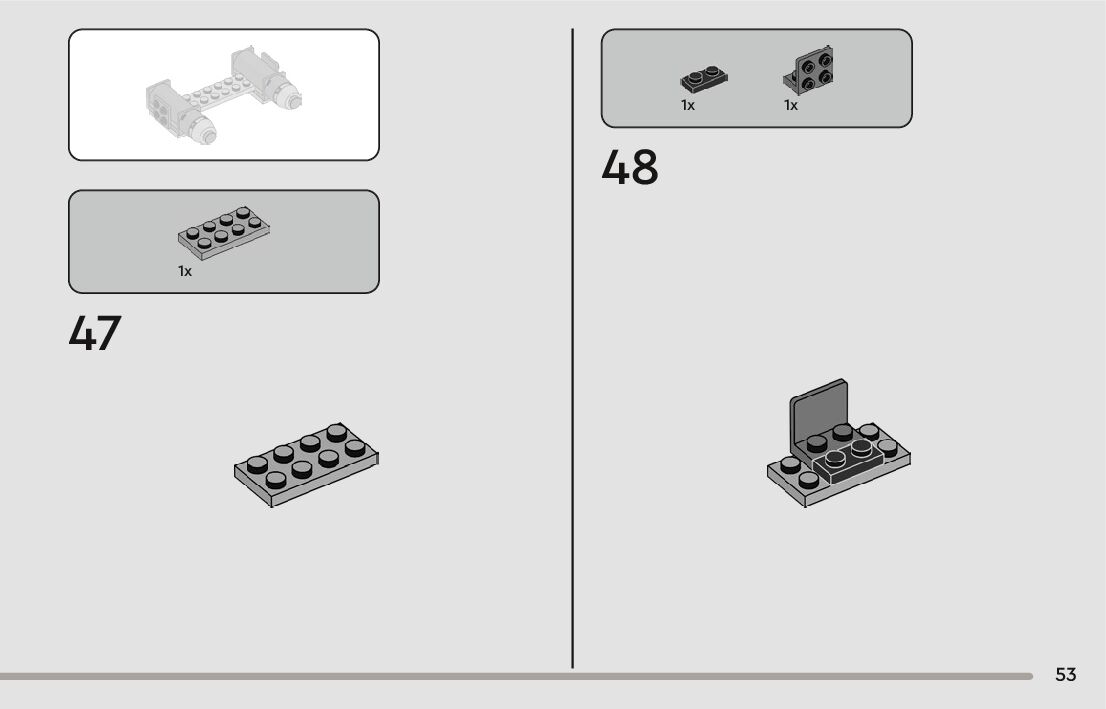 1x

47

1x

1x

48

53