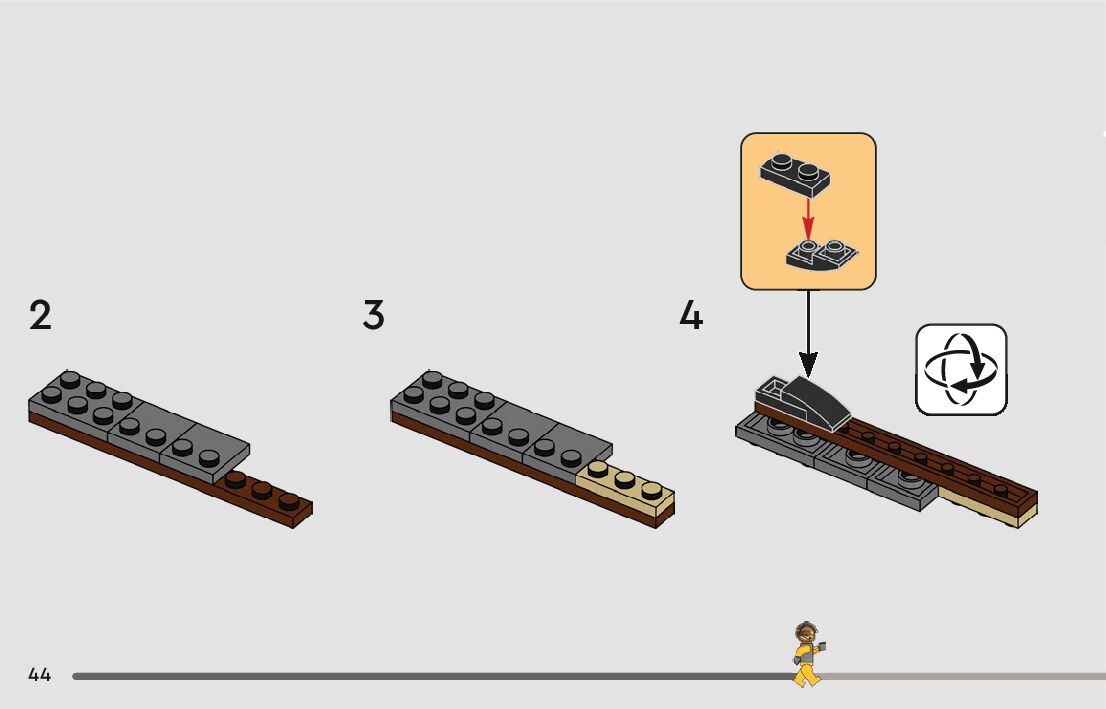 2

3

4

44