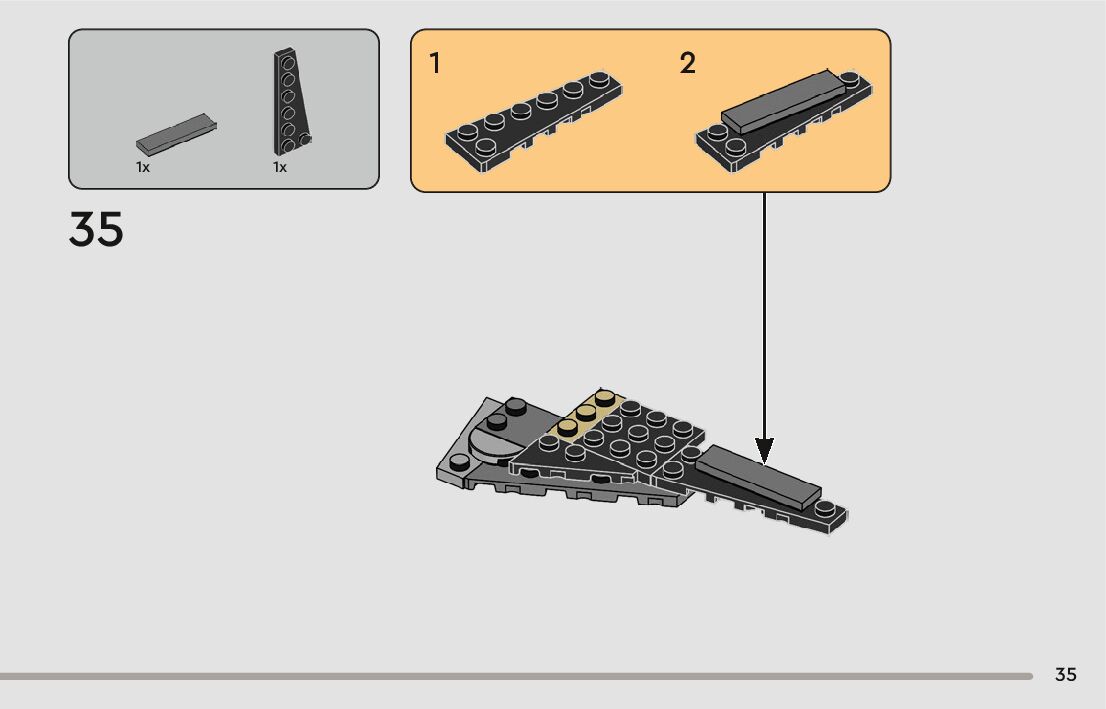 1x

1x

1

2

35

35