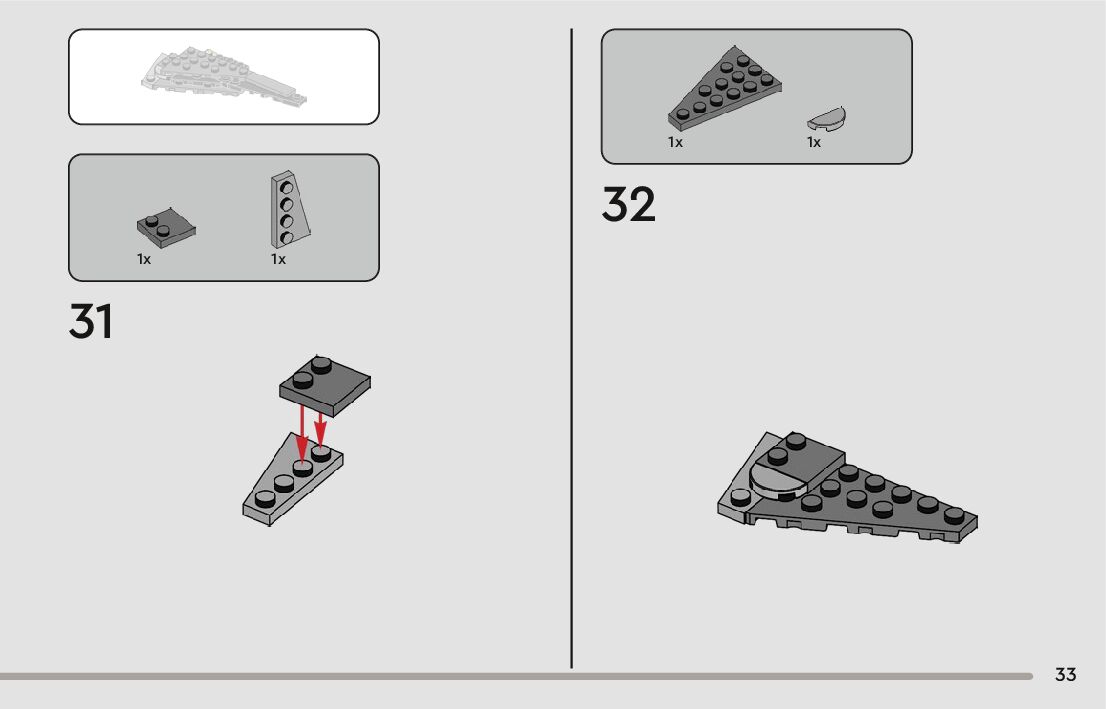 1x
1x

31

1x
1x

32

33