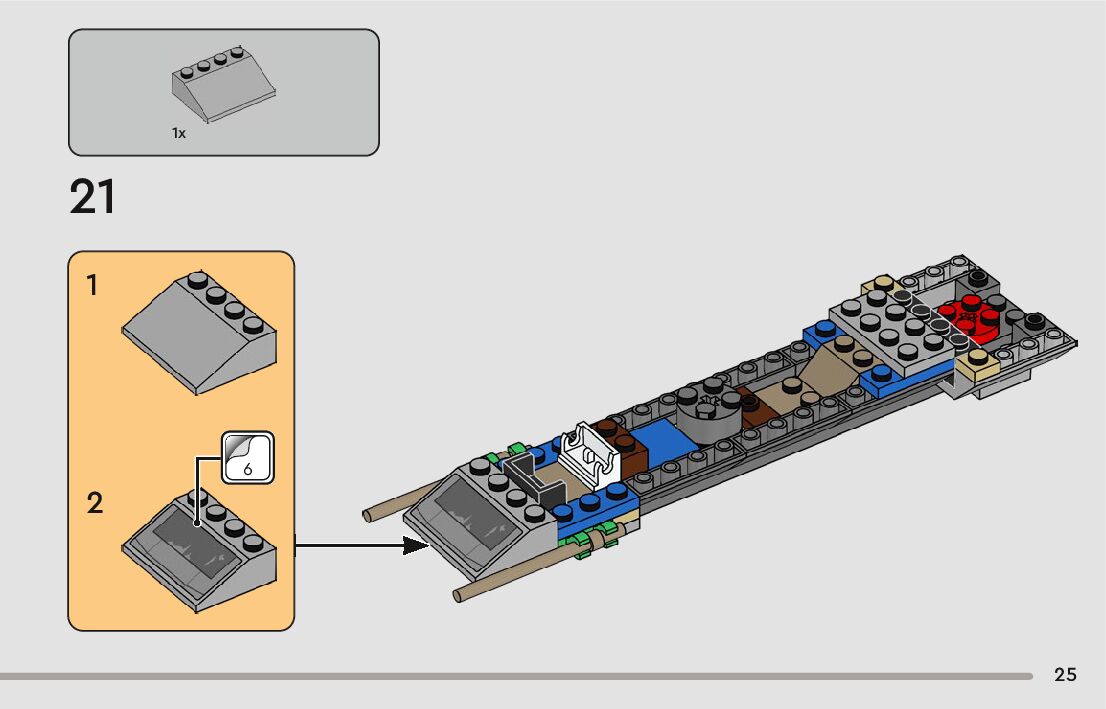 1x

21

1

2

6

25