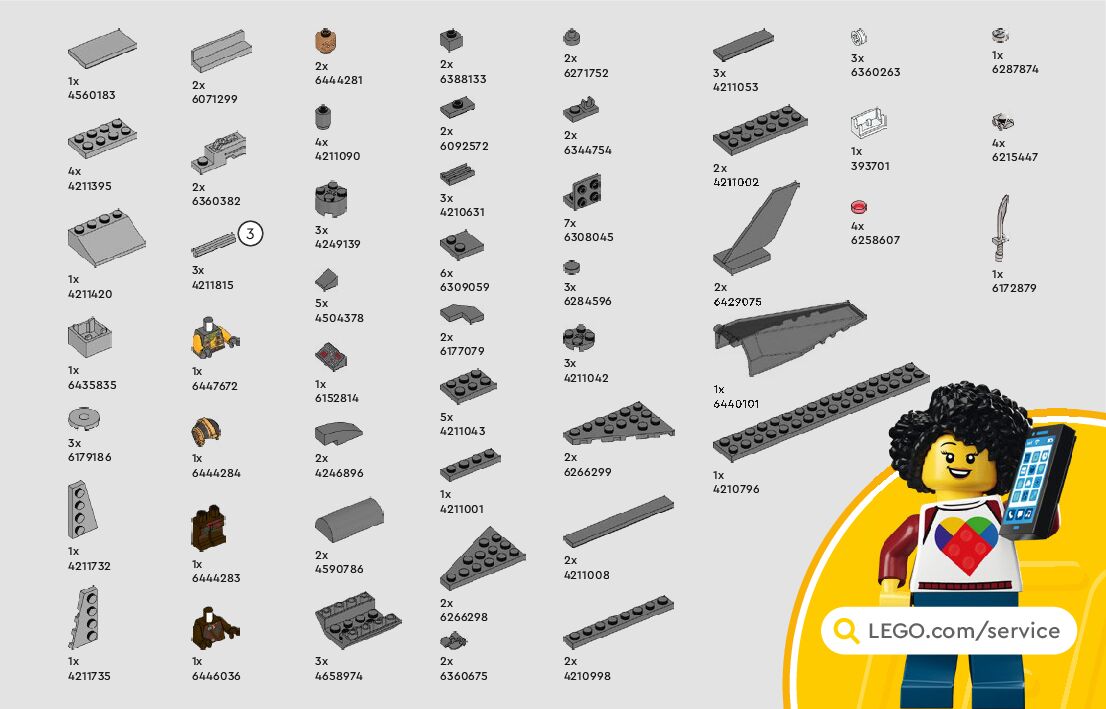 1x
4560183

4x
4211395

1x
4211420

1x
6435835

3x
6179186

1x
4211732

1x
4211735

2x
6071299

2x
6360382

3
3x
4211815

1x
6447672

1x
6444284

1x
6444283

1x
6446036

2x
6444281

4x
4211090

3x
4249139

5x
4504378

1x
6152814

2x
4246896

2x
4590786

3x
4658974

2x
6388133

2x
6092572

3x
4210631

6x
6309059

2x
6177079

5x
4211043

1x
4211001

2x
6266298

2x
6360675

2x
6271752

2x
6344754

7x
6308045

3x
6284596

3x
4211042

2x
6266299

2x
4211008

2x
4210998

3x
4211053

2x
4211002

2x
6429075

1x
6440101

1x
4210796

3x
6360263

1x
393701

4x
6258607

1x
6287874

4x
6215447

1x
6172879

LEGO.com/service