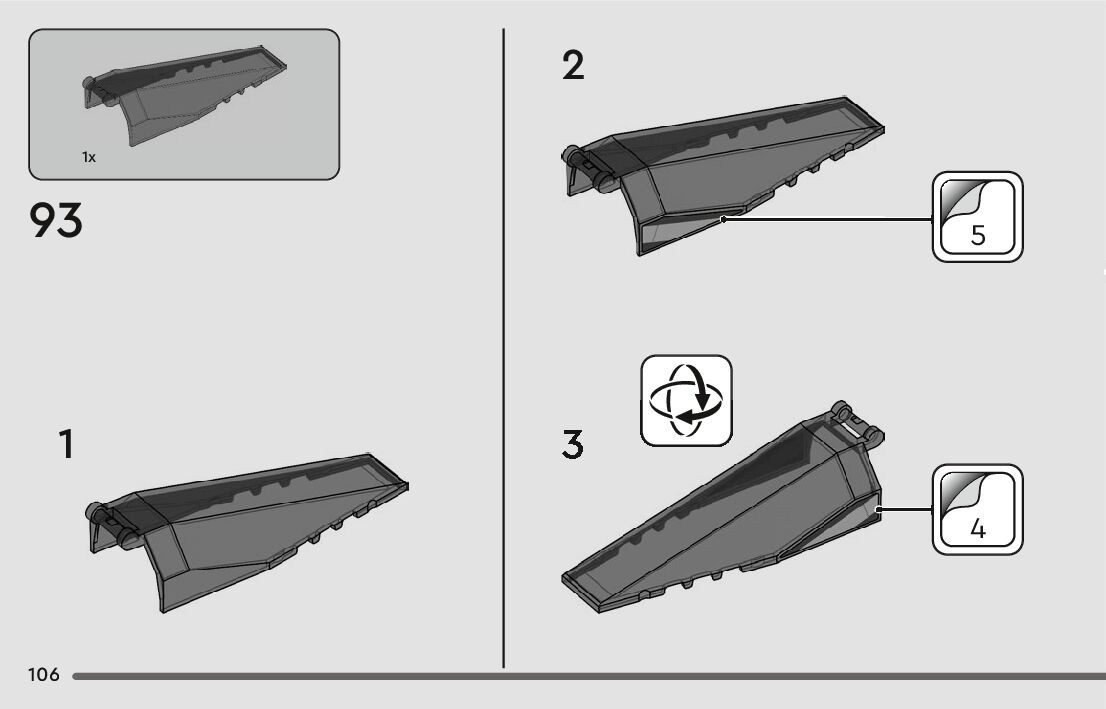 1x

93

1

2

5

3

4

106