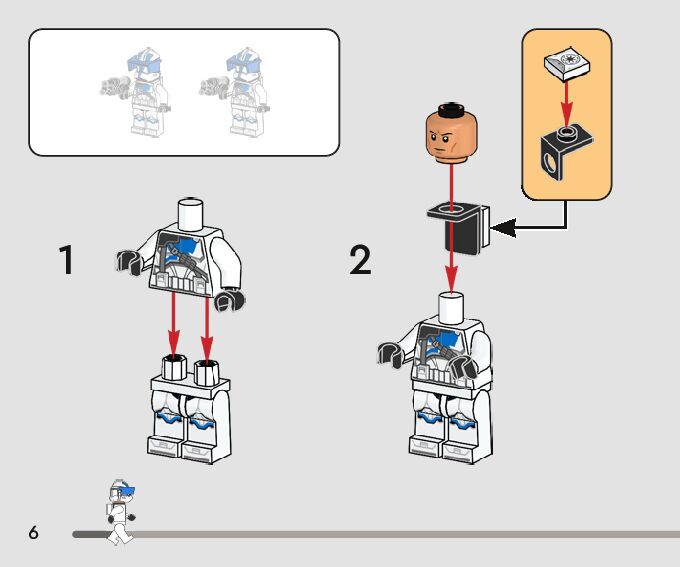 1

2

6