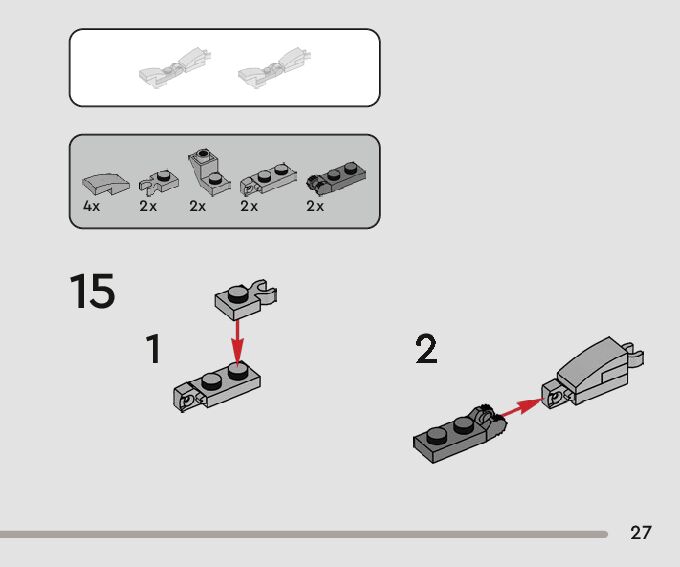 4x 2x 2x 2x 2x

15

1

2

27