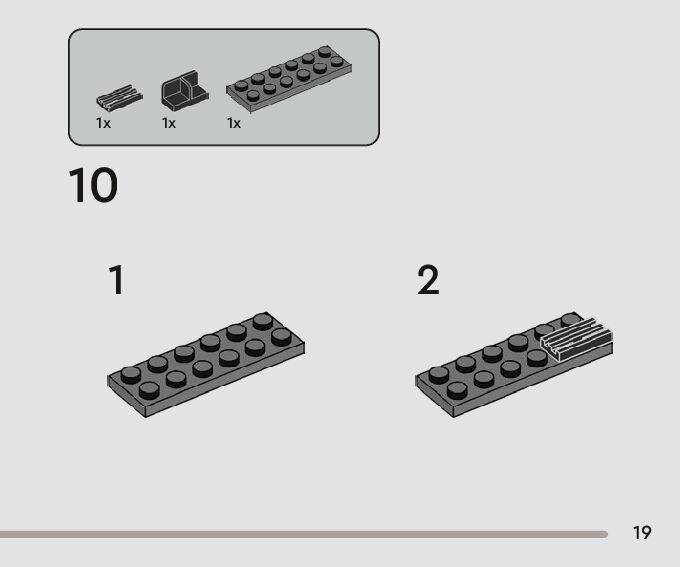 1x 1x 1x

10

1

2

19