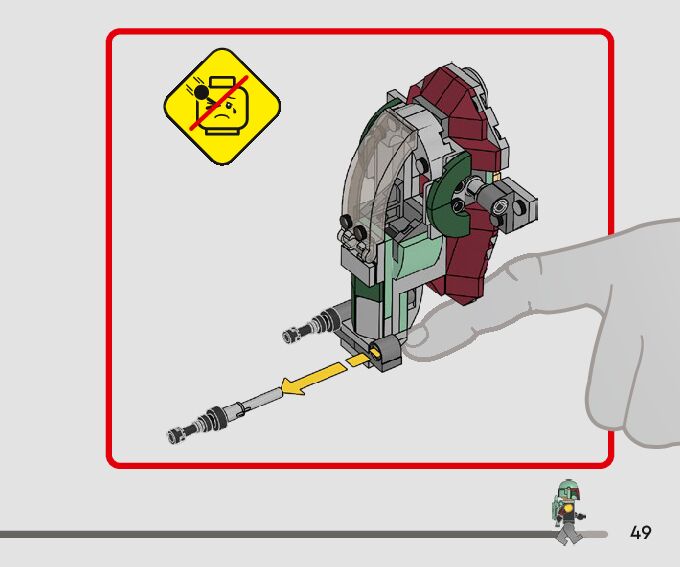 49