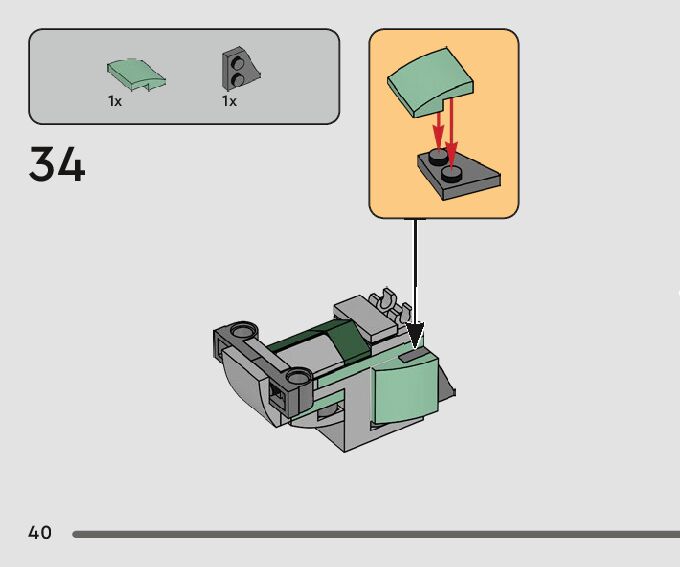 1x 1x

34

40