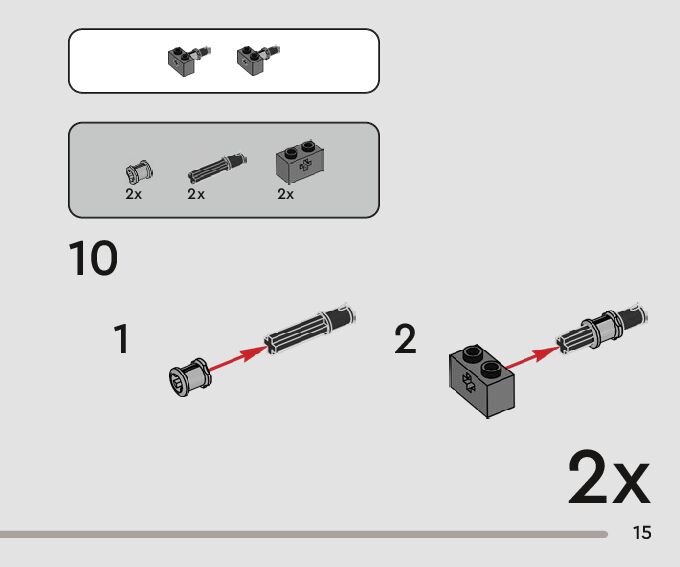 2x 2x 2x

10

1

2

2x

15