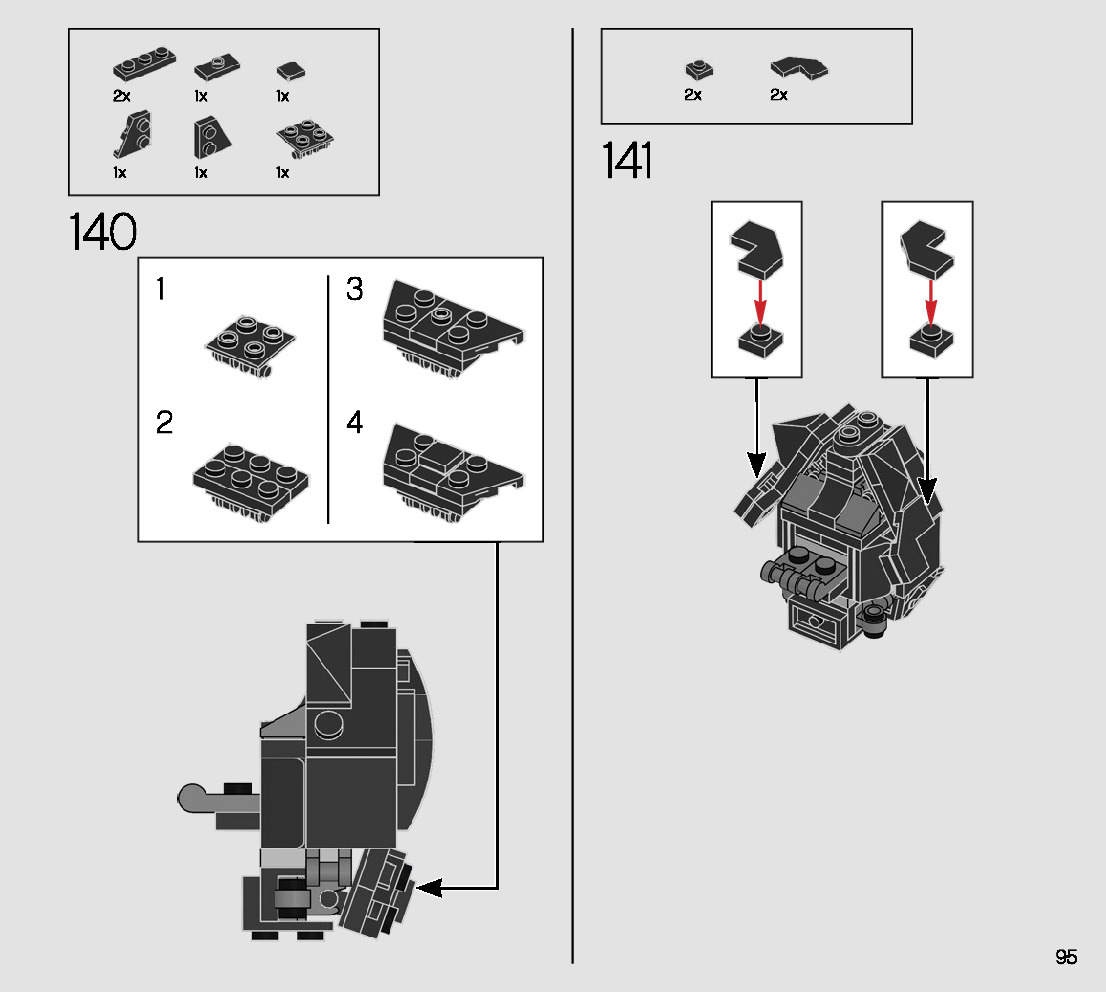 2x 1x 1x
1x 1x 1x

140

1
2
3
4

2x 2x

141

95