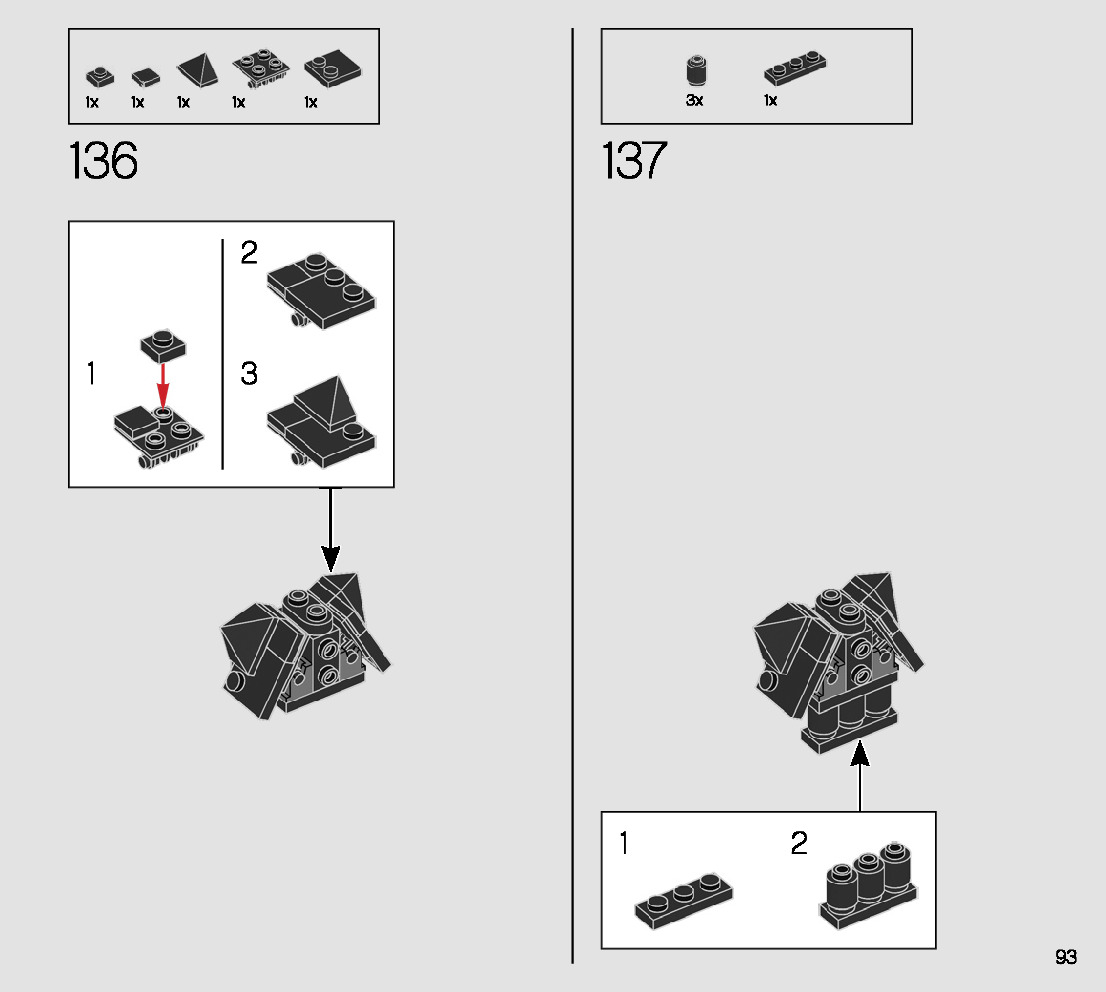 1x 1x 1x 1x 1x

136

1

2

3

3x 1x

137

1

2

93