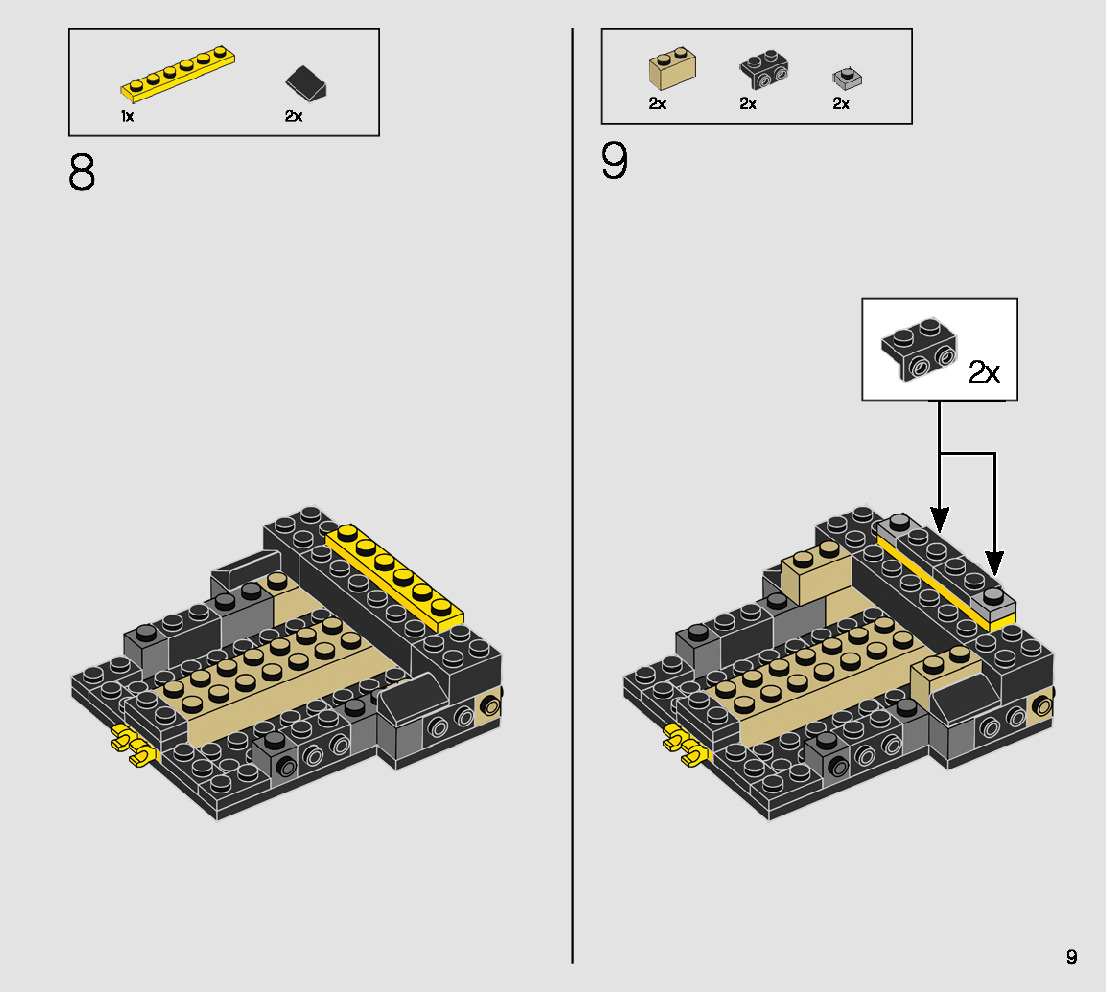 1x 2x

8

2x 2x 2x

9

2x

9