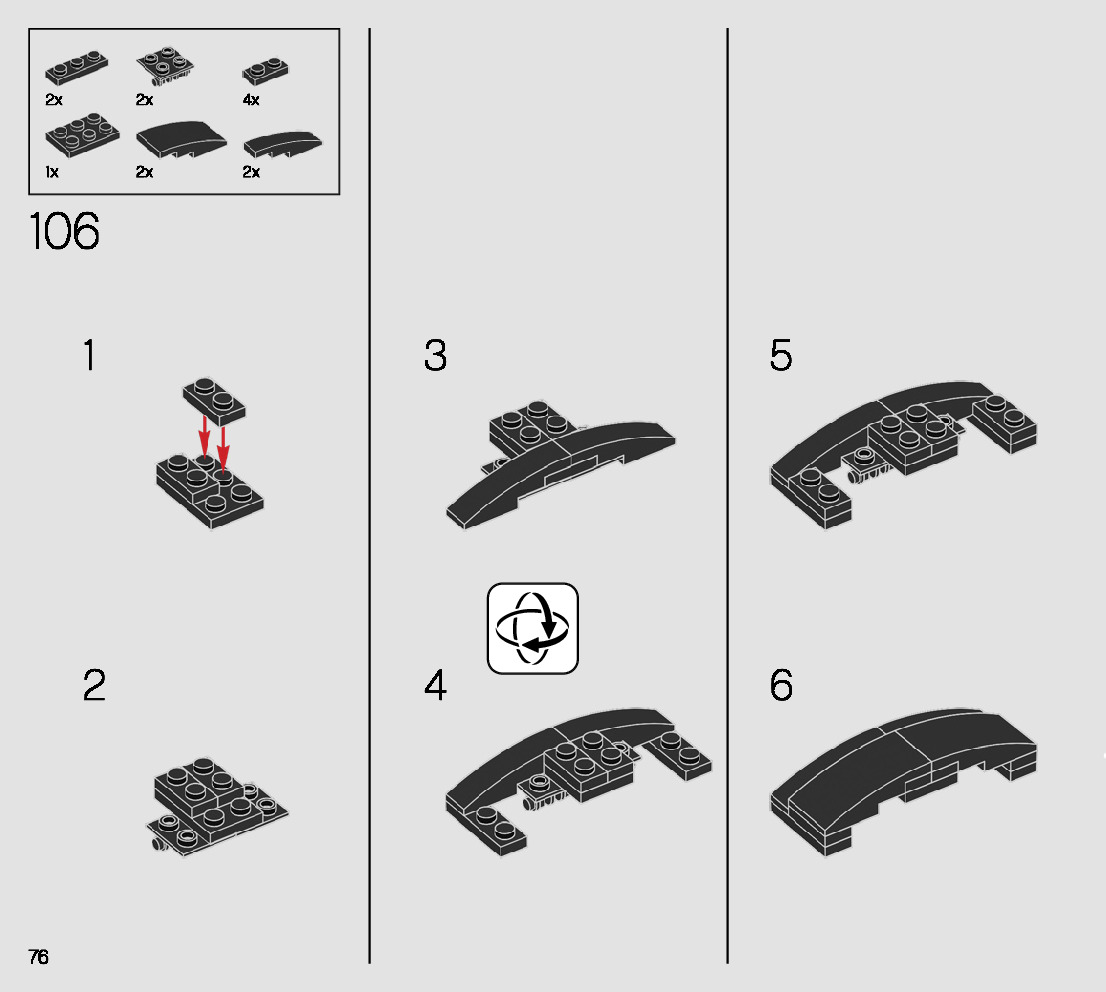 2x 2x 4x
1x 2x 2x

106

1

2

3

4

5

6

76