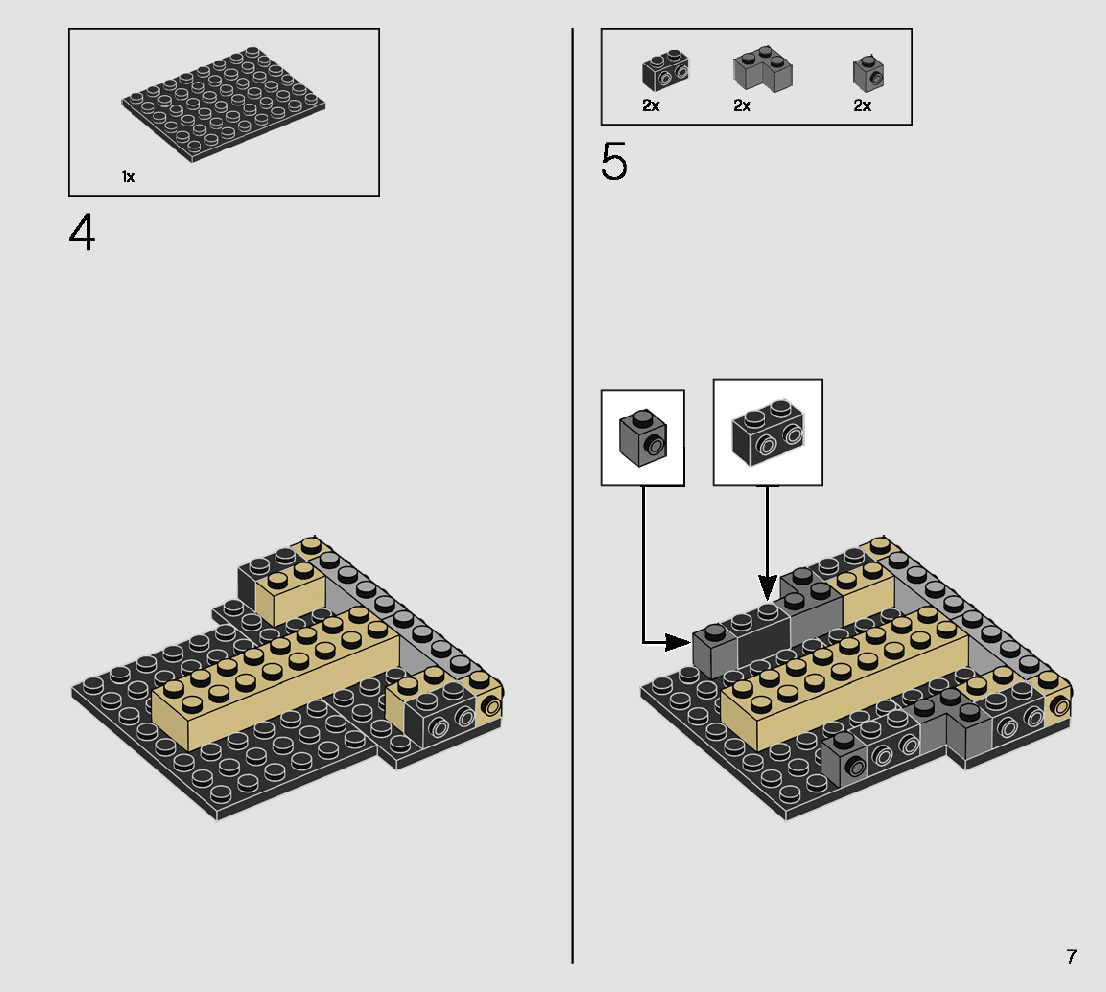 1x

4

2x 2x 2x

5

7