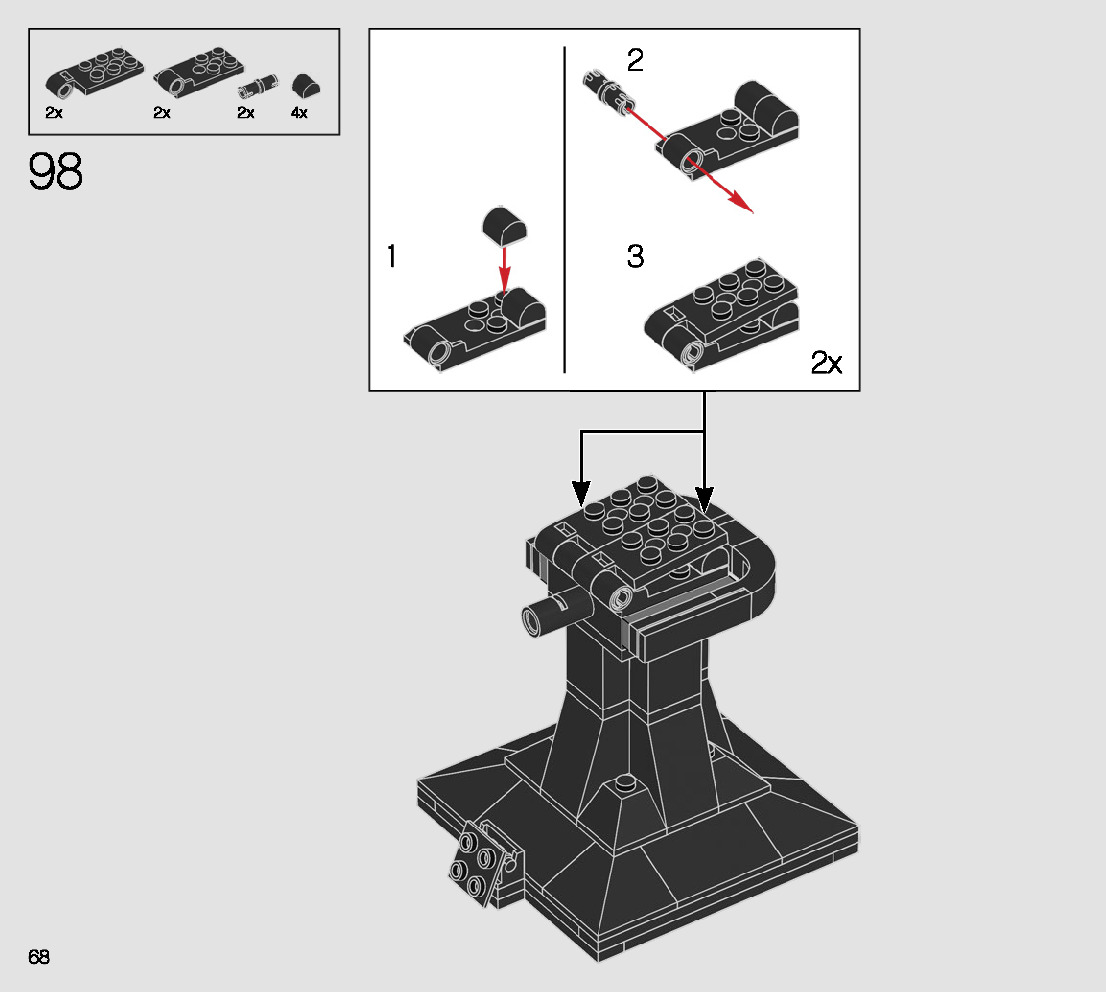 2x 2x 2x 4x

98

1

2

3

2x

68