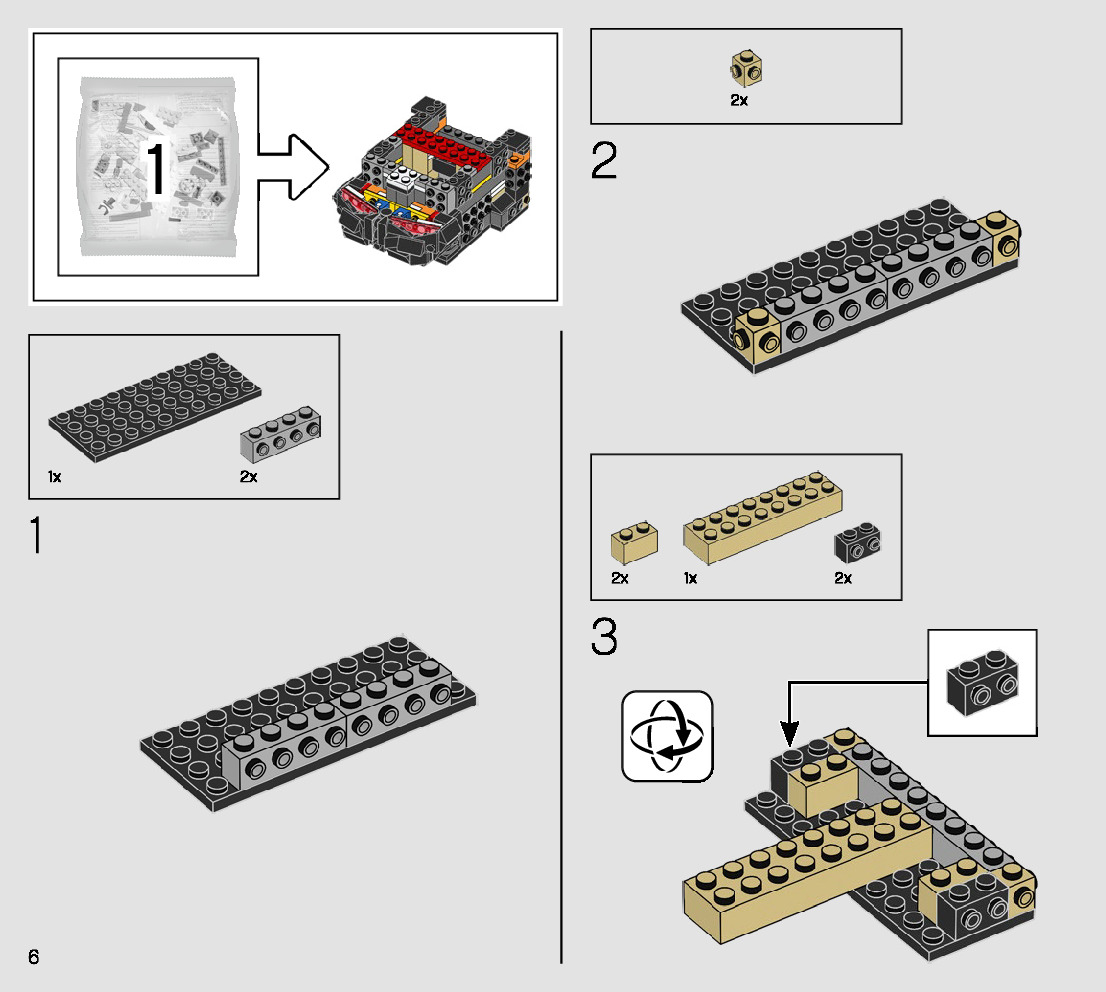 1

1x

2x

1

2x

2

2x

1x

2x

3

6