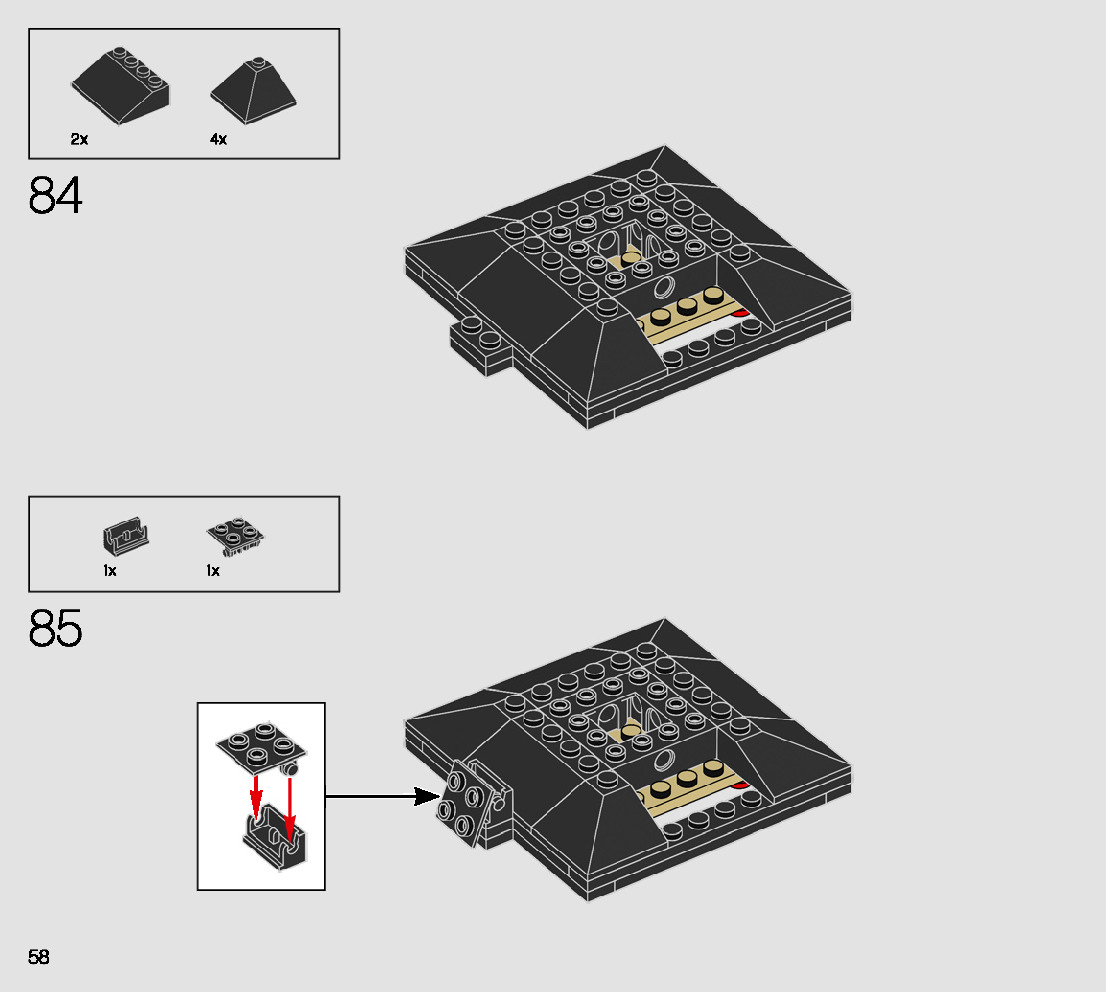 2x

4x

84

1x

1x

85

58