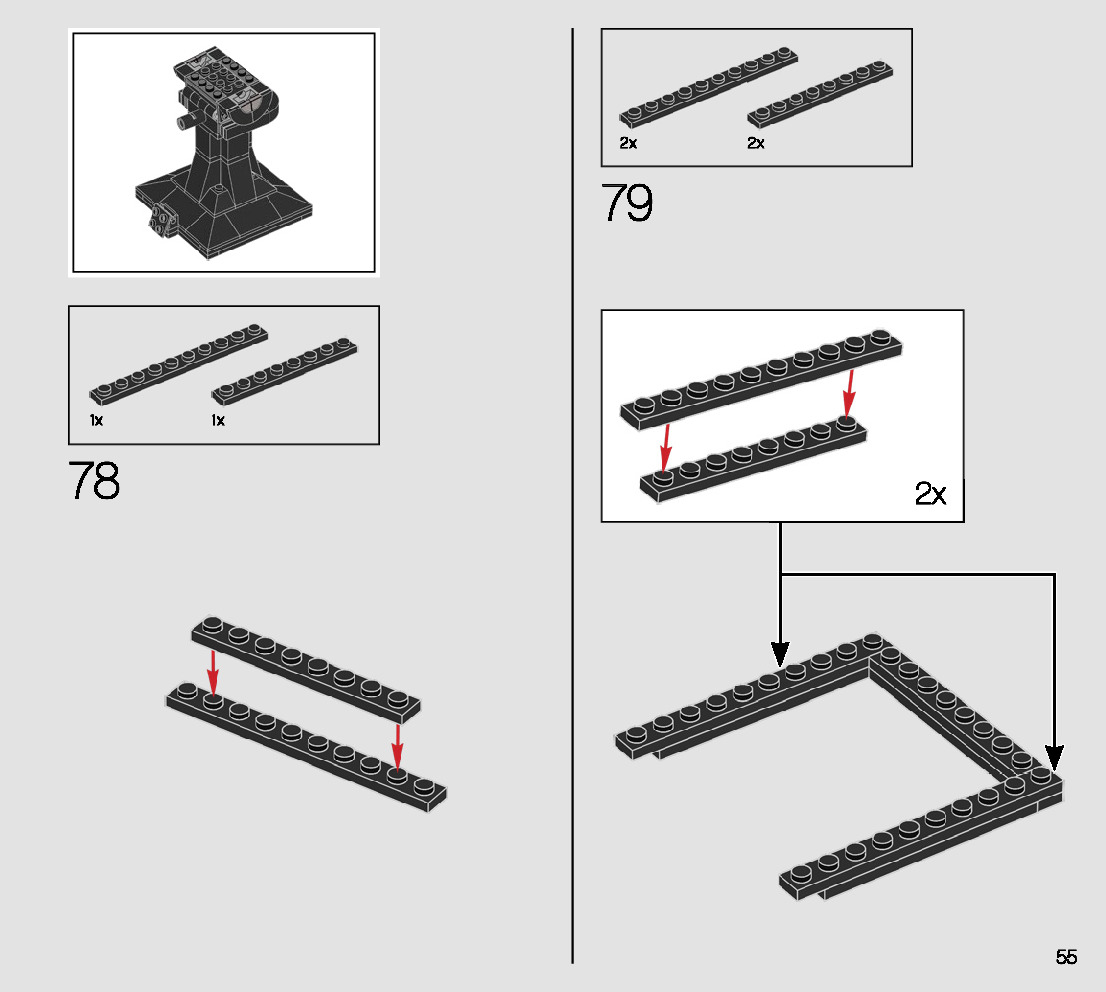 1x

1x

78

2x

2x

79

2x

55