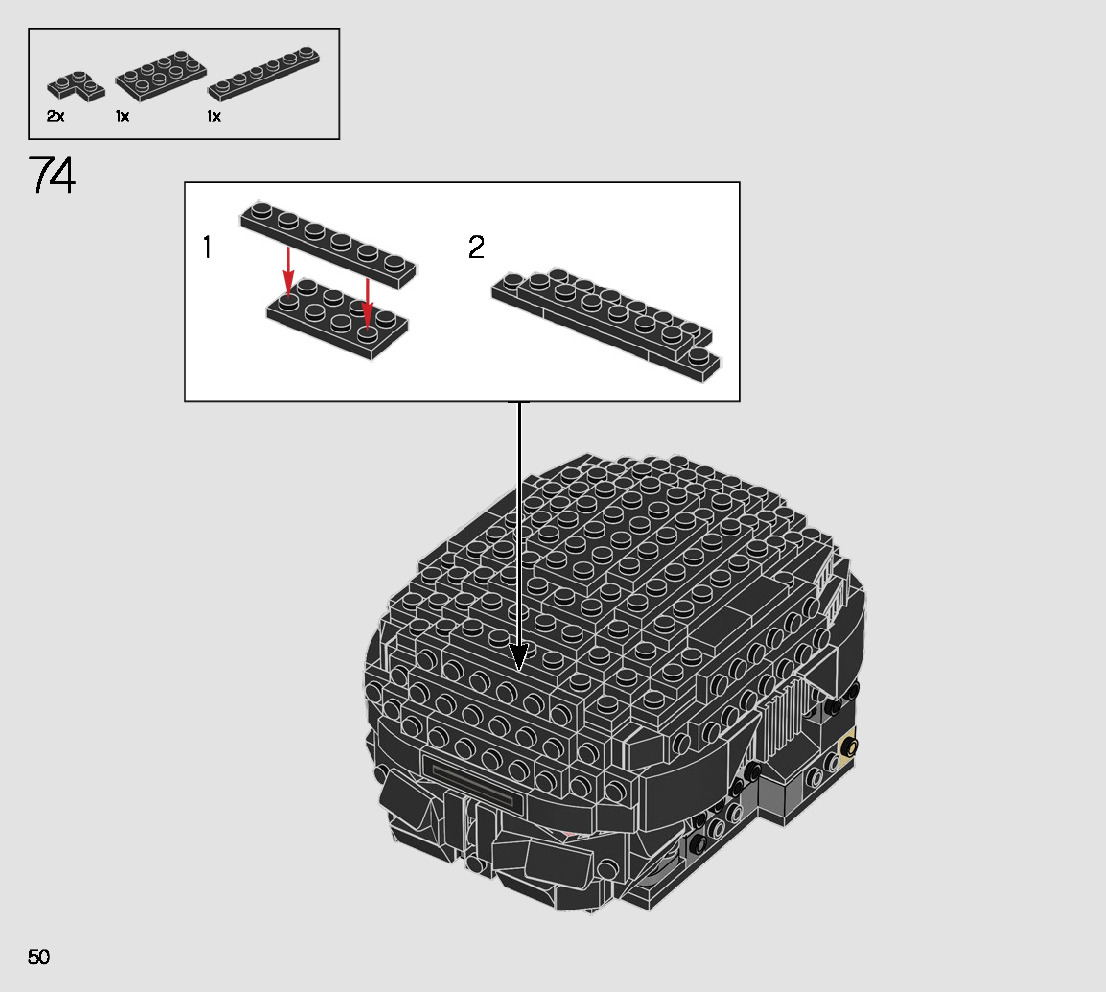 2x
1x
1x

74

1

2

50