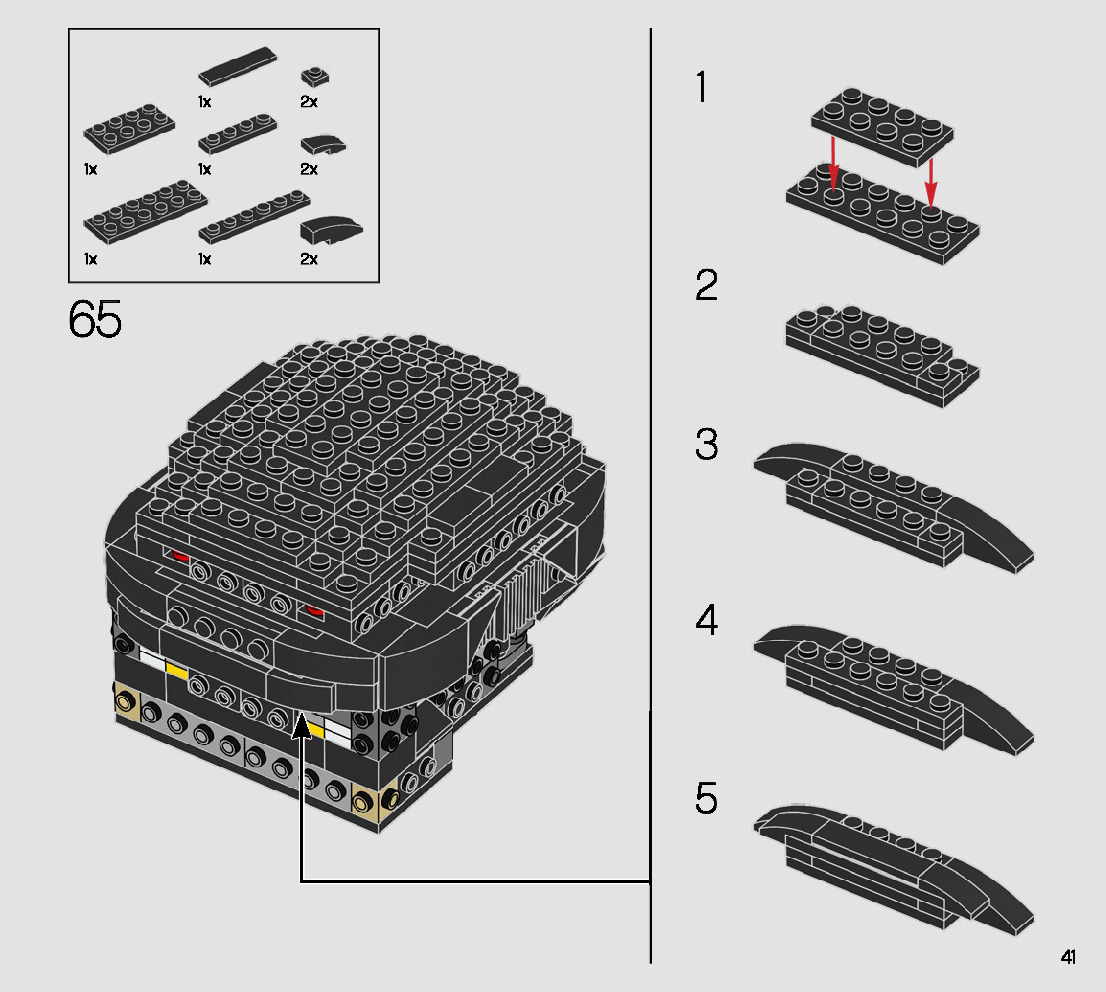 1x
2x
1x
1x
2x
1x
1x
2x

65

1
2
3
4
5

41