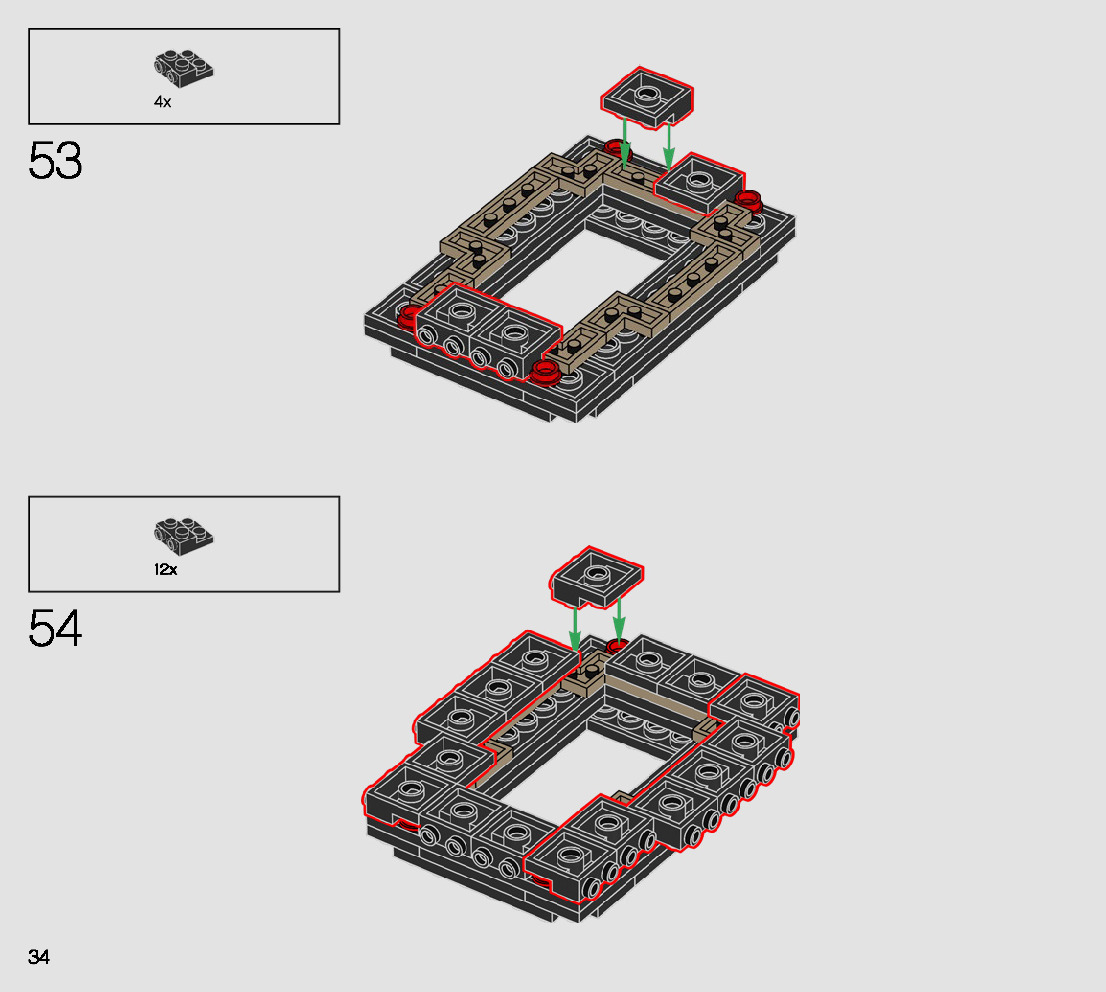 4x

53

12x

54

34