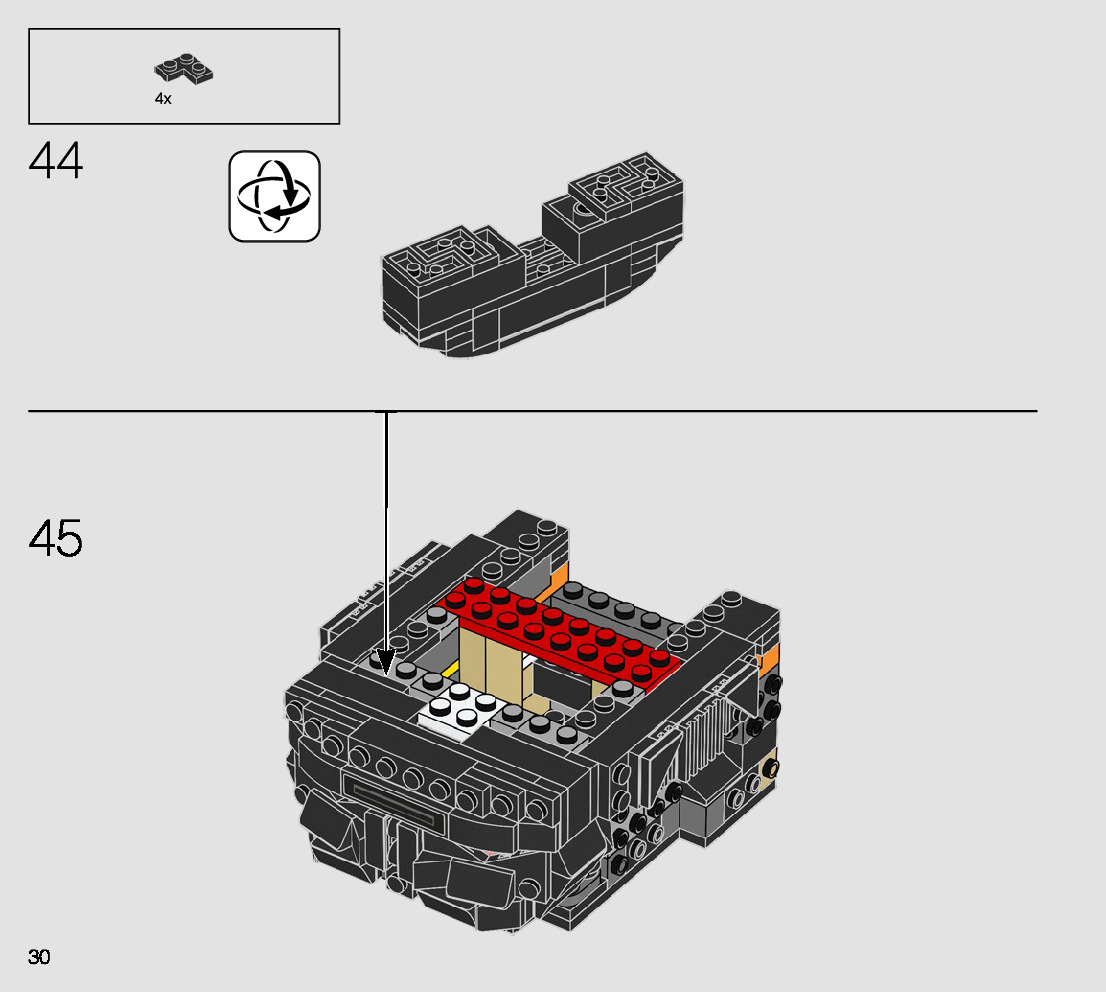 4x

44

45

30