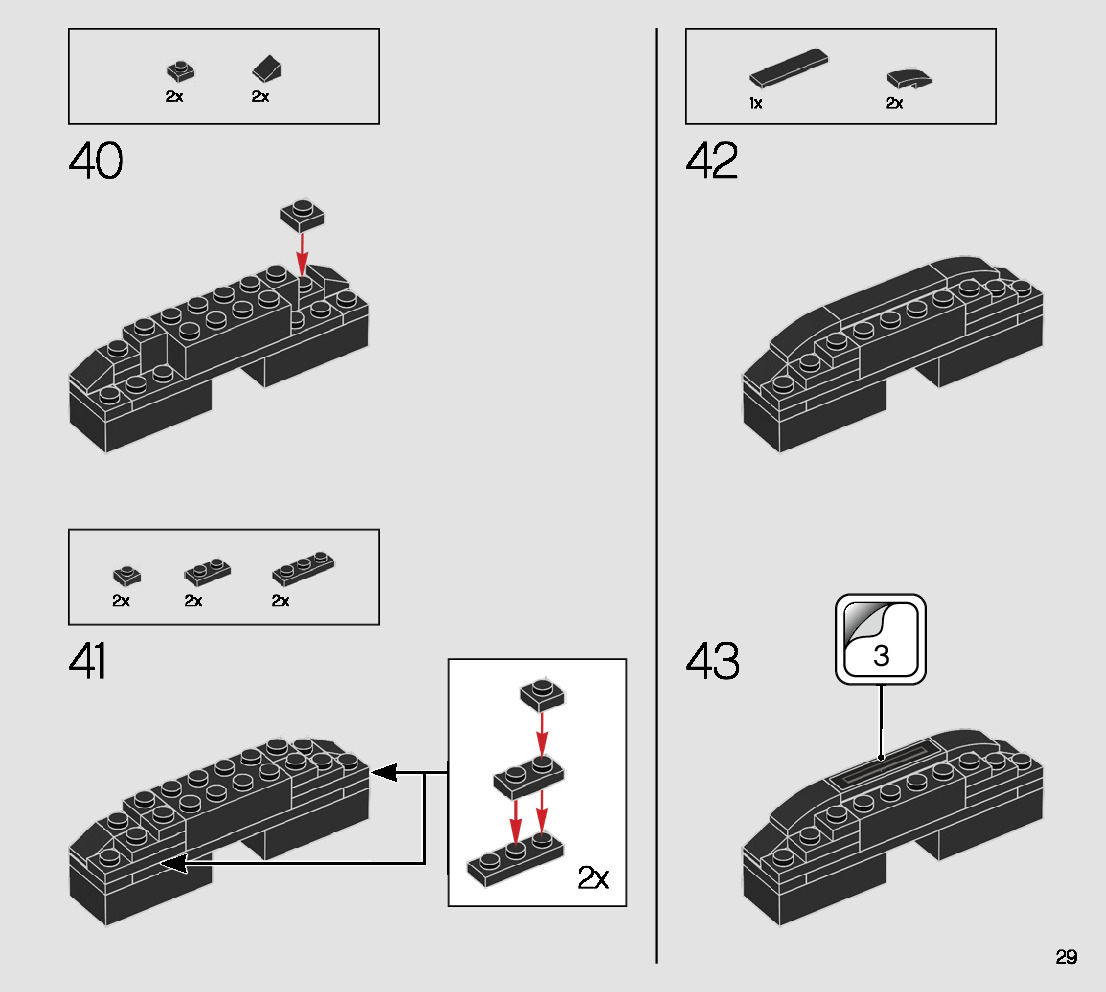 2x 2x

40

2x 2x 2x

41

2x

1x 2x

42

43

3

29