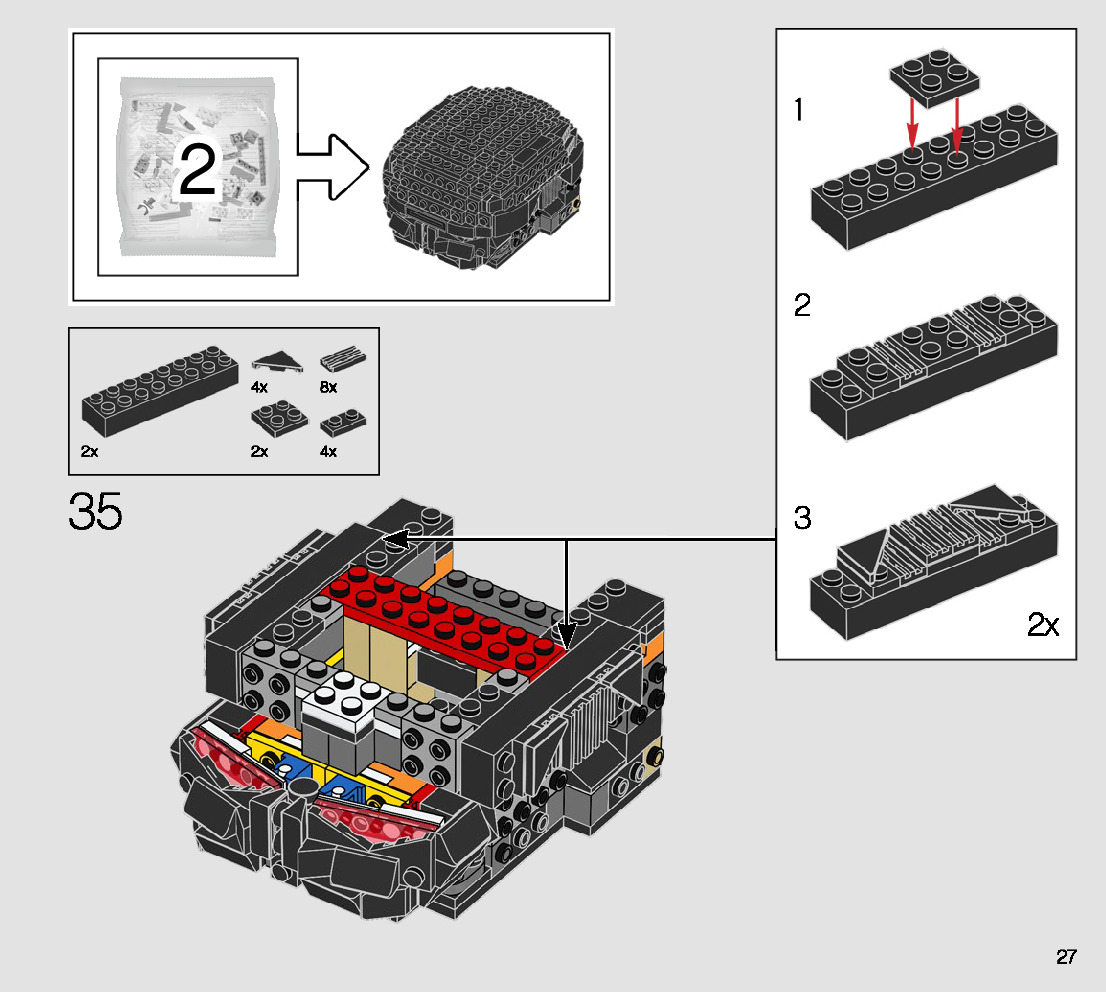 2

2x
4x
8x
2x
4x

35

1

2

3

2x

27