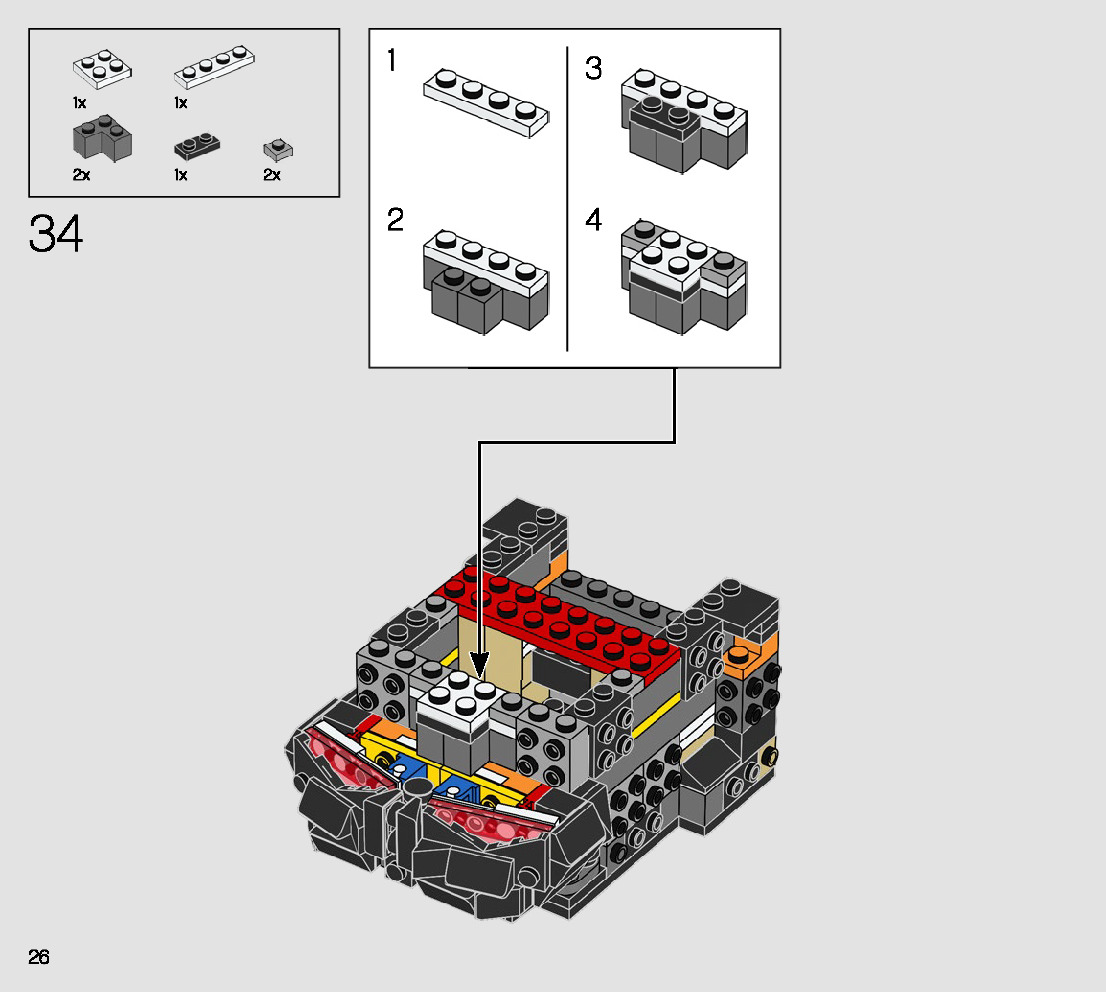 1x 1x
2x 1x 2x

34

1

2

3

4

26