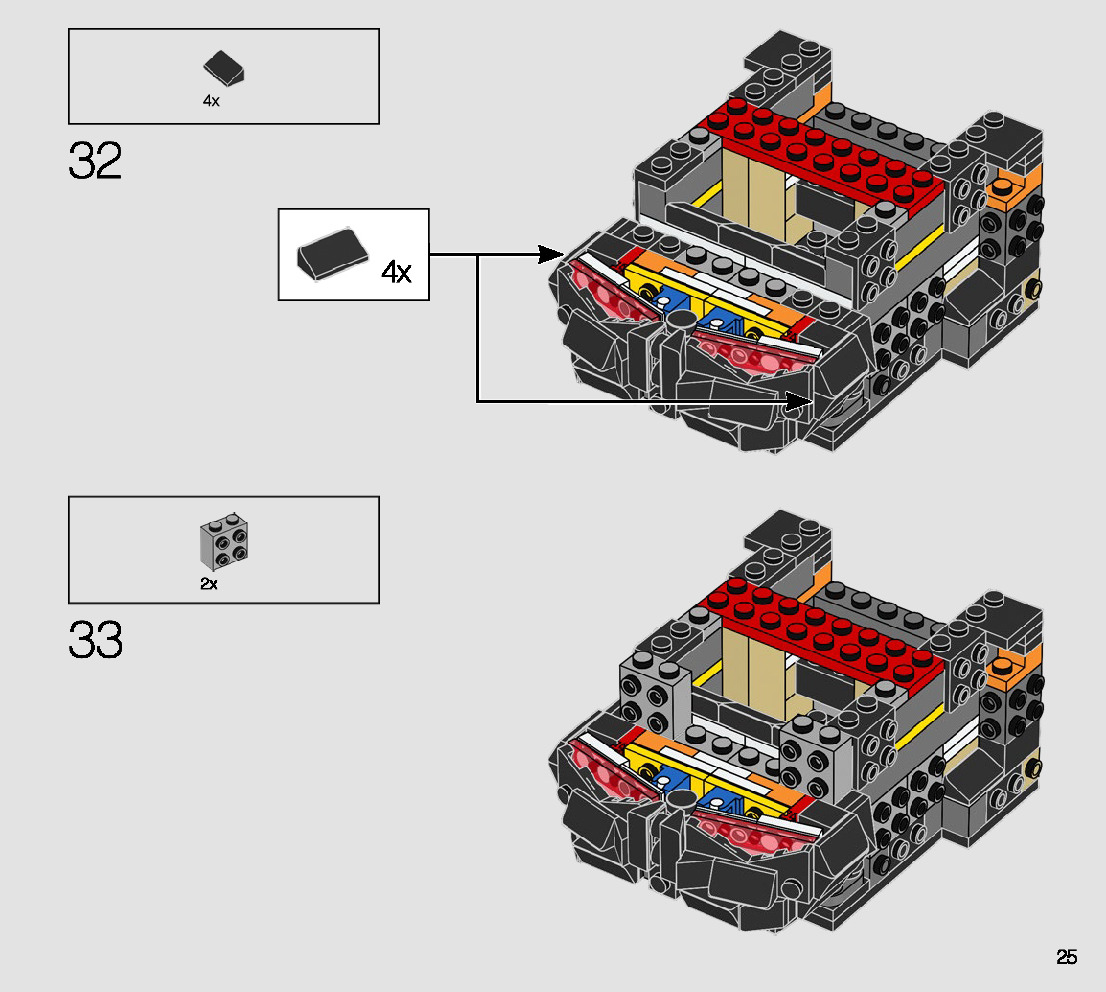 4x

32

4x

2x

33

25