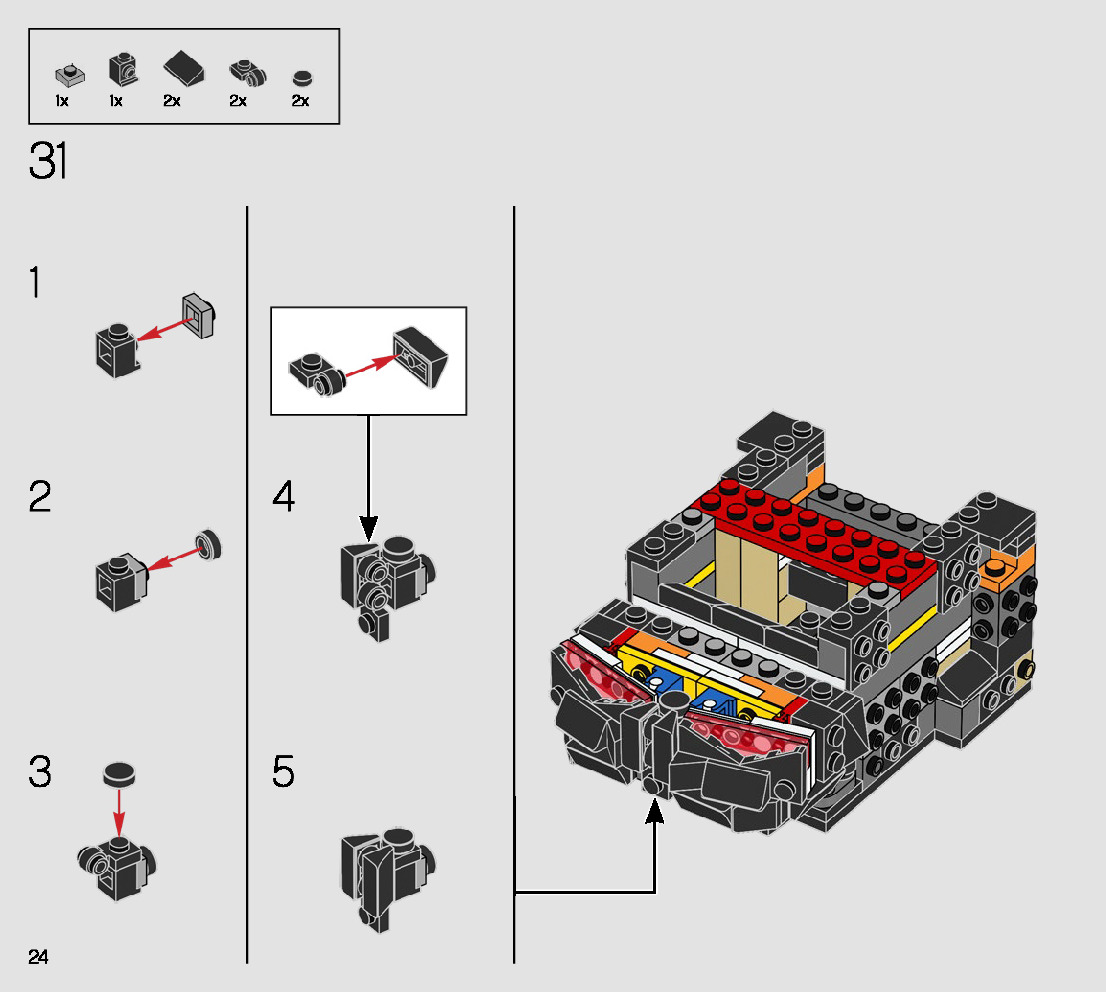 1x 1x 2x 2x 2x

31

1

2

3

4

5

24