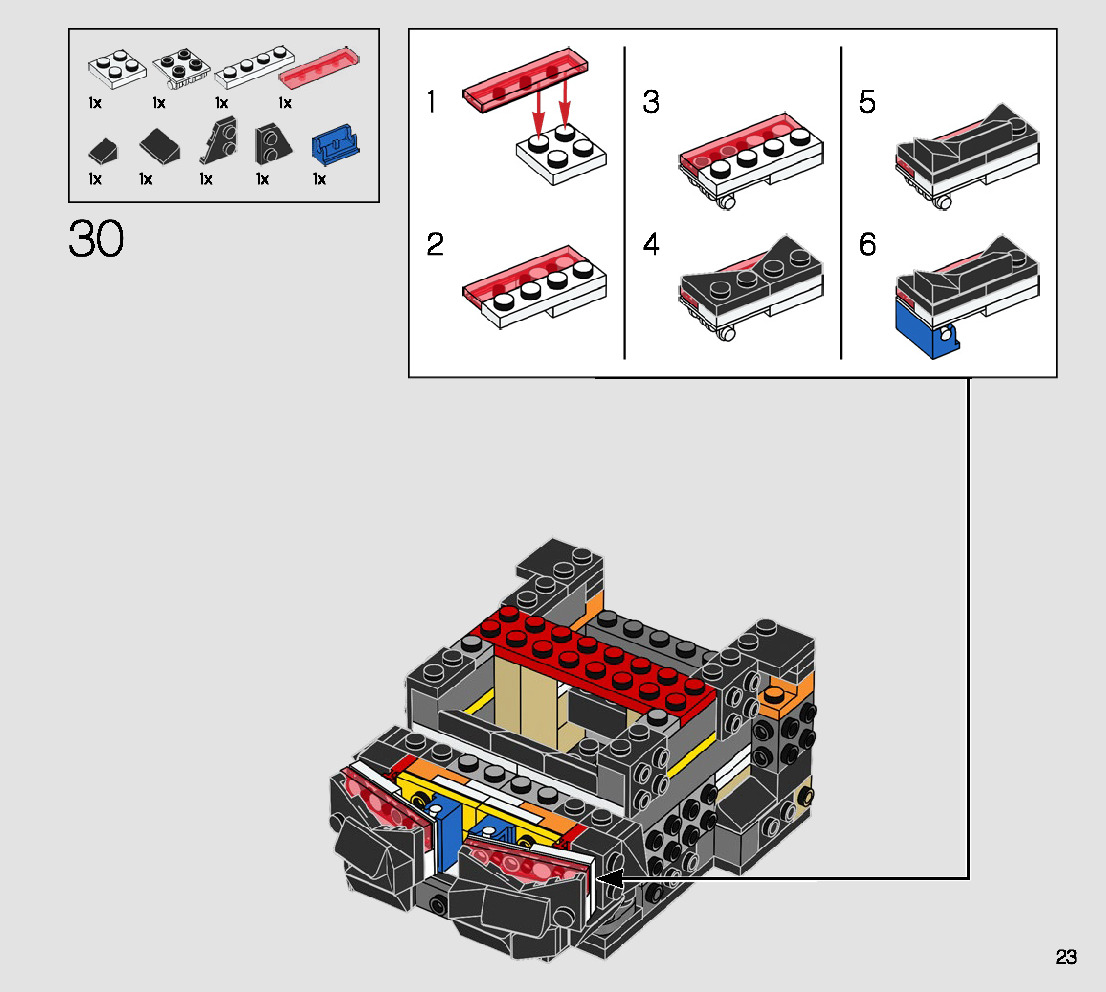 1x 1x 1x 1x
1x 1x 1x 1x 1x

30

1
2
3
4
5
6

23