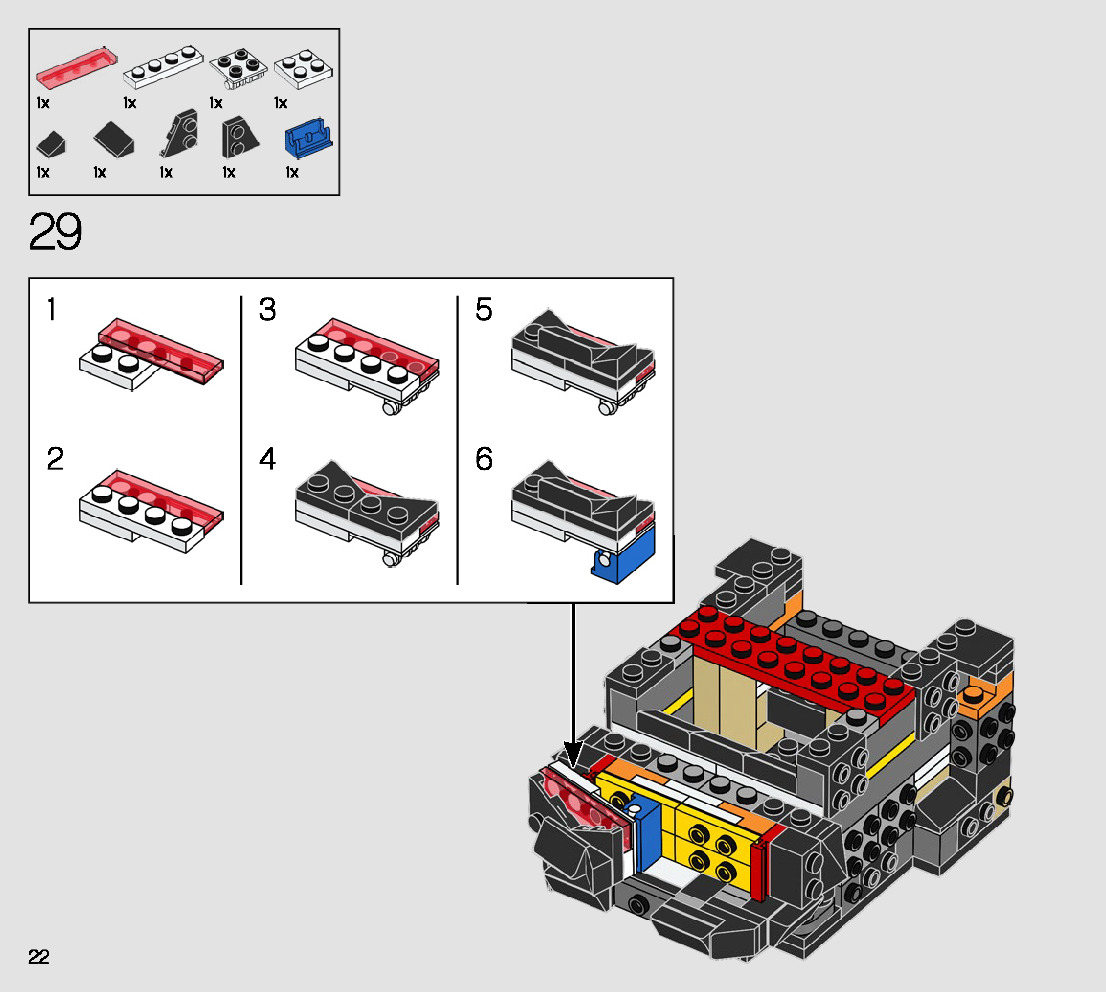 1x 1x 1x 1x
1x 1x 1x 1x 1x

29

1

2

3

4

5

6

22