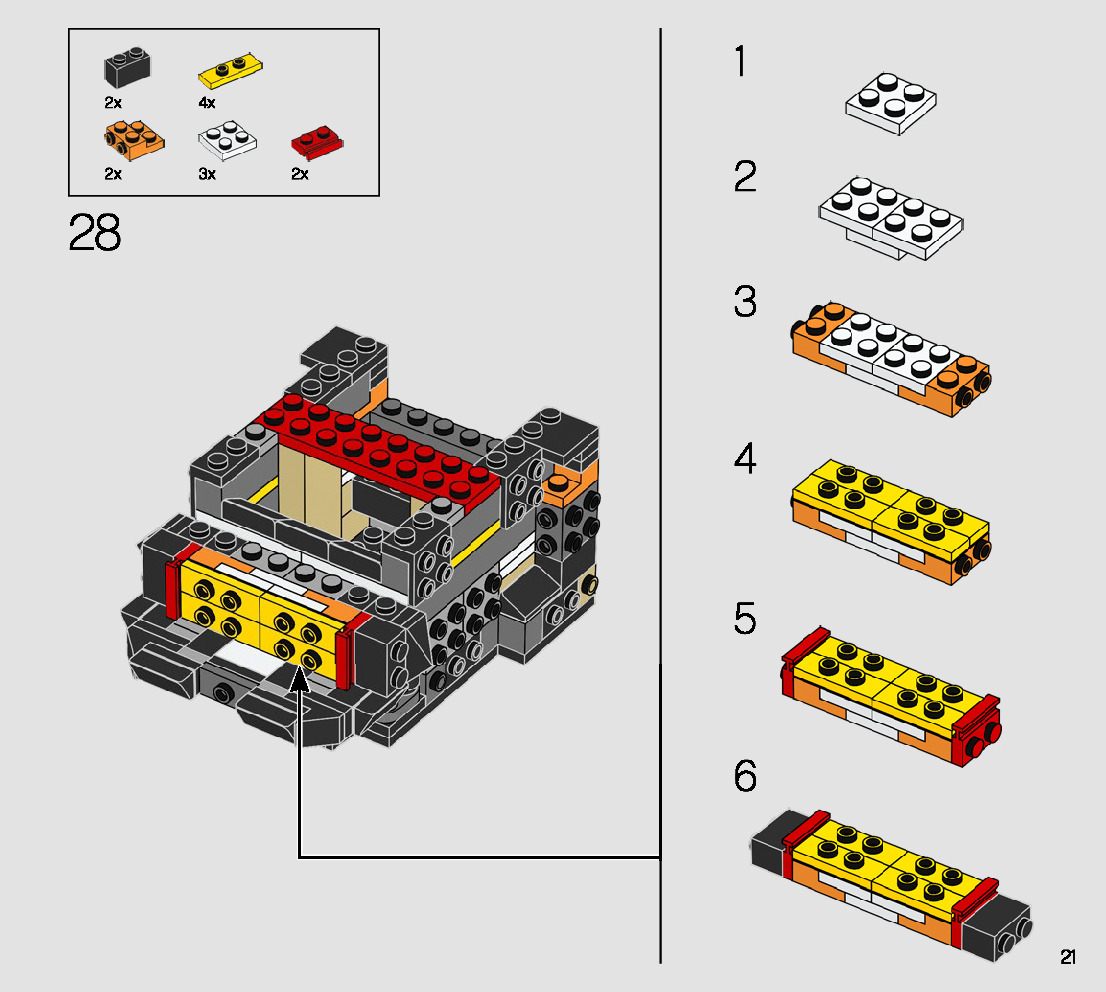 2x 4x
2x 3x 2x

28

1

2

3

4

5

6

21