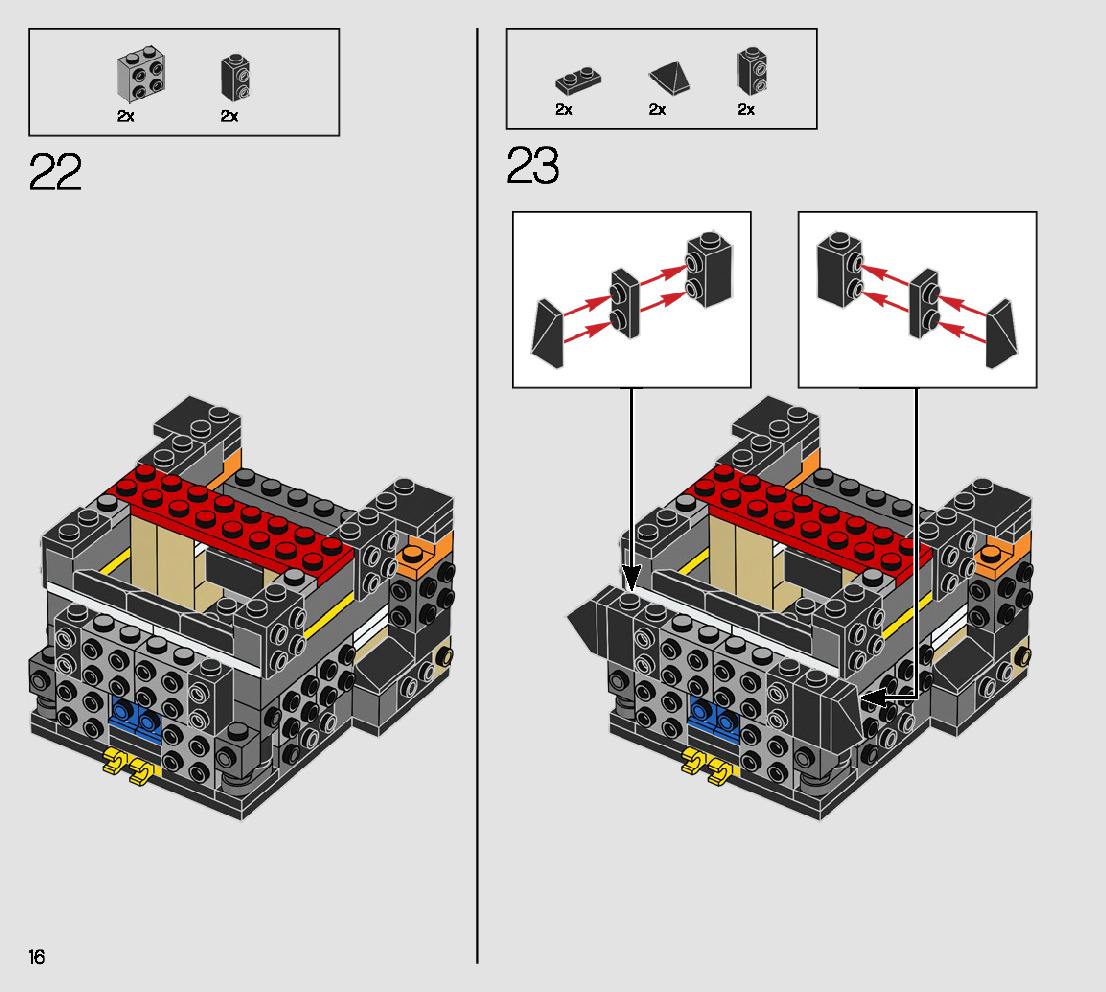 2x 2x

22

2x 2x 2x

23

16