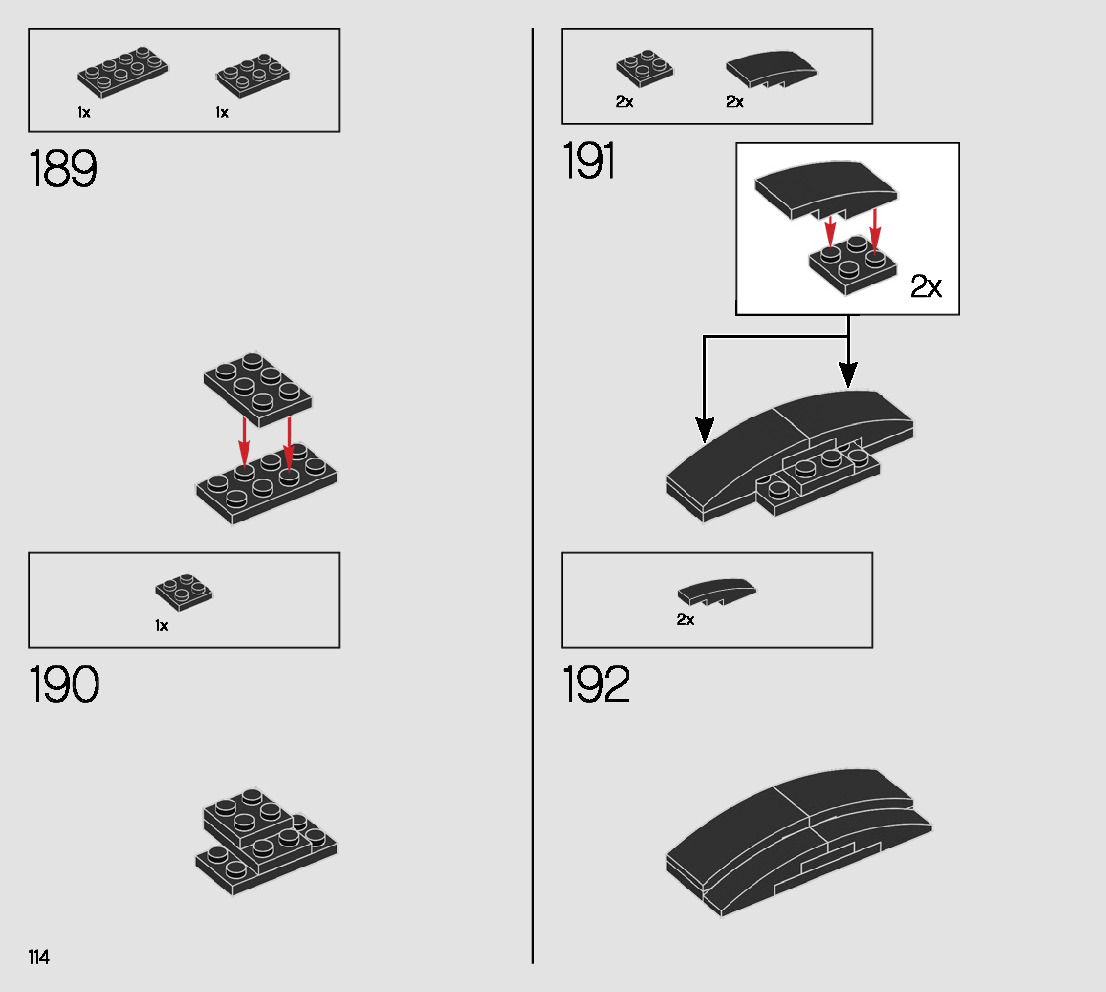 1x 1x

189

1x

190

114

2x 2x

191

2x

2x

192