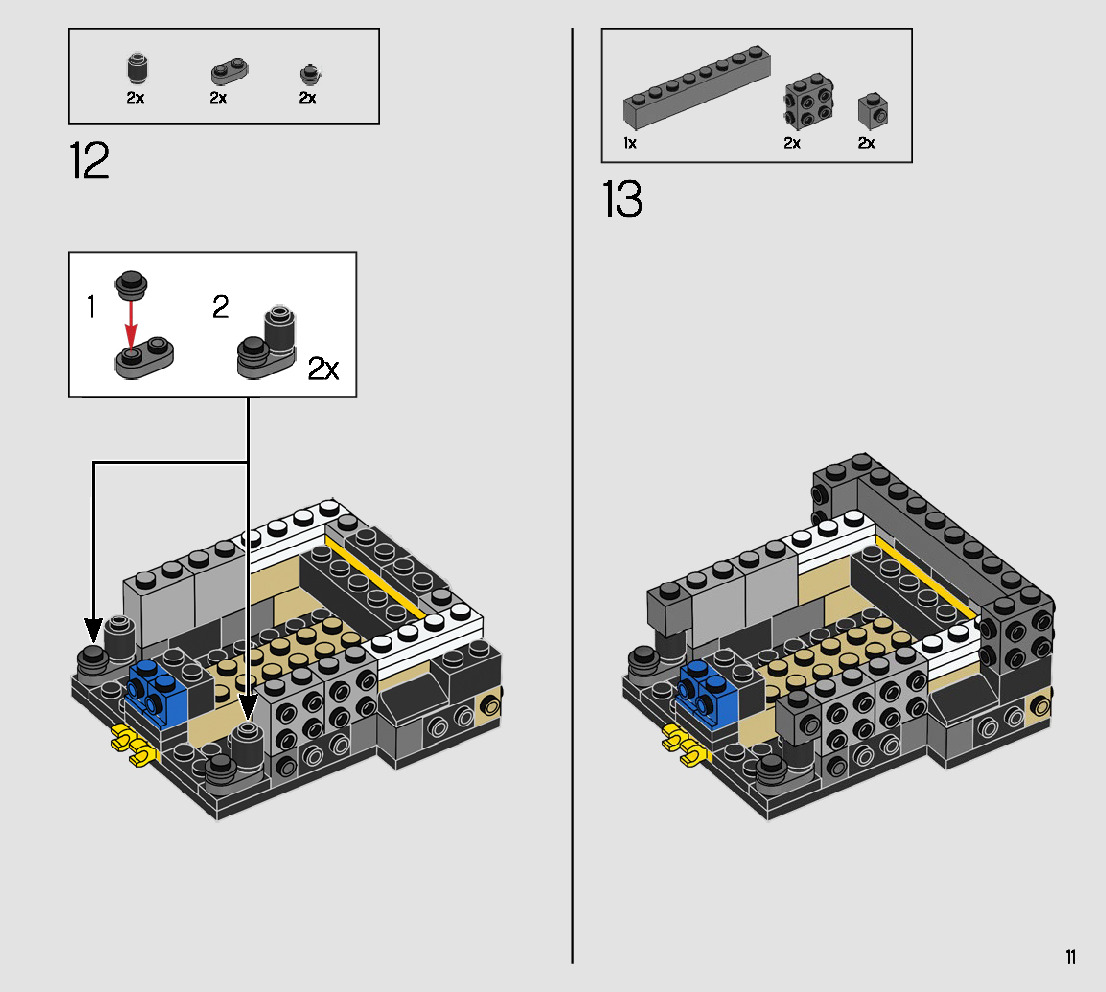 2x 2x 2x

12

1

2

2x

1x 2x 2x

13

11