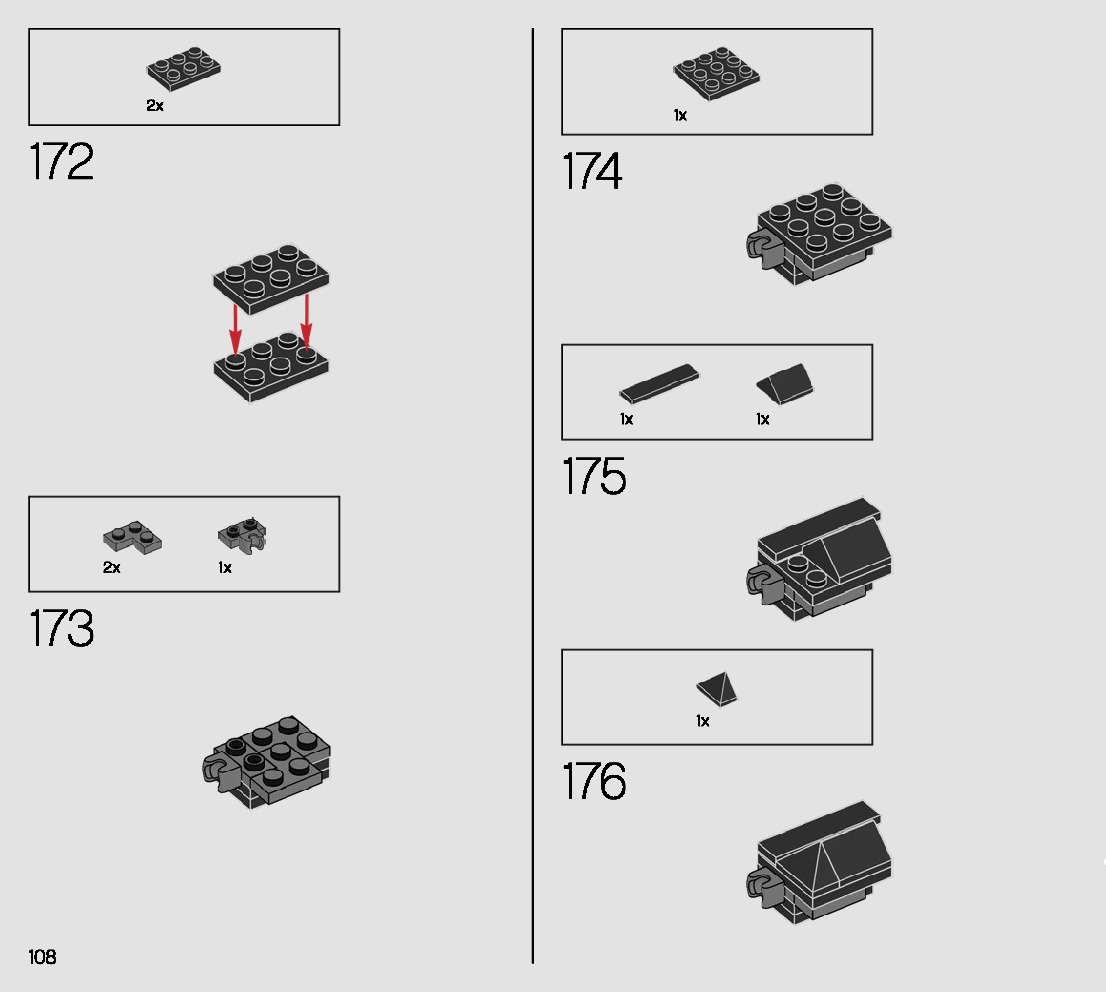 2x

172

2x 1x

173

108

1x

174

1x 1x

175

1x

176