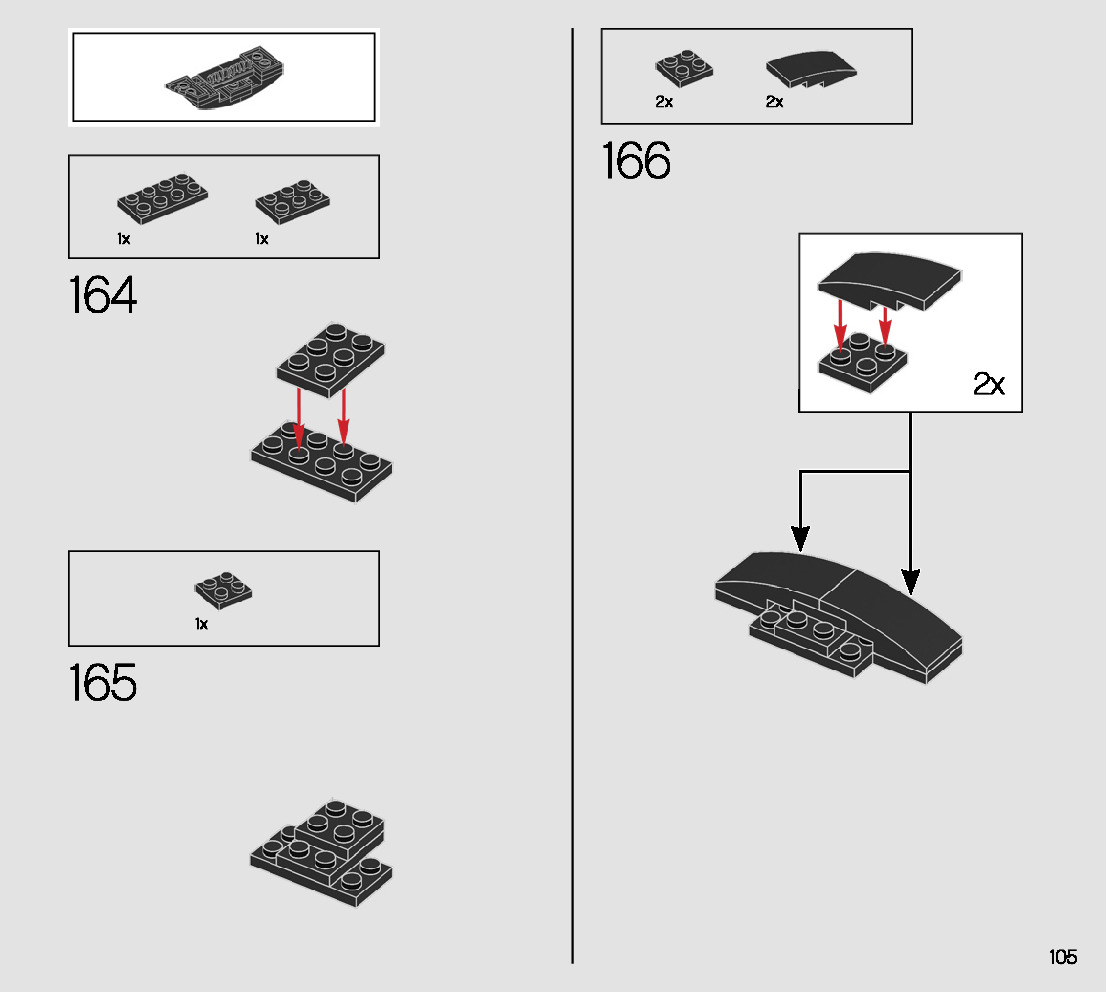 1x 1x

164

1x

165

2x 2x

166

2x

105