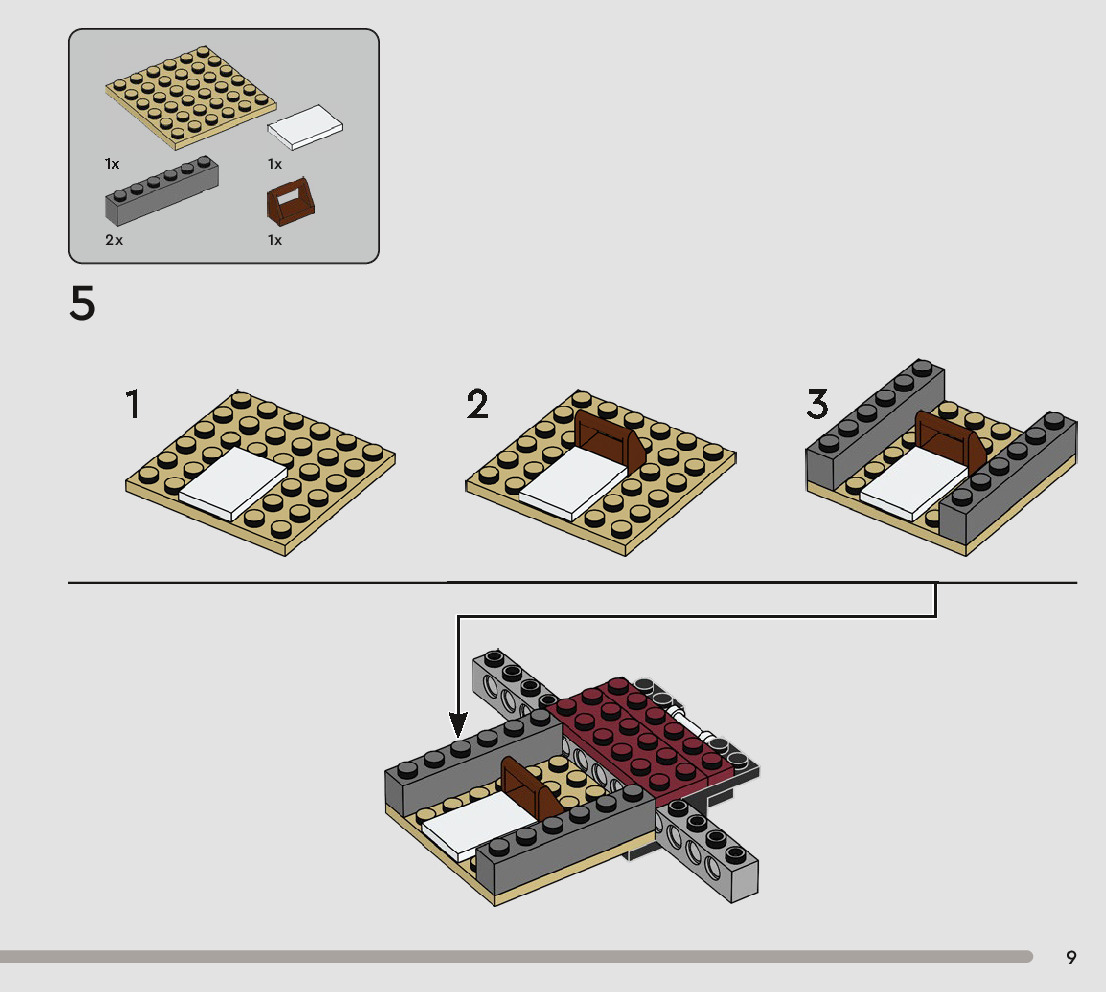 1x

1x

2x

1x

5

1

2

3

9