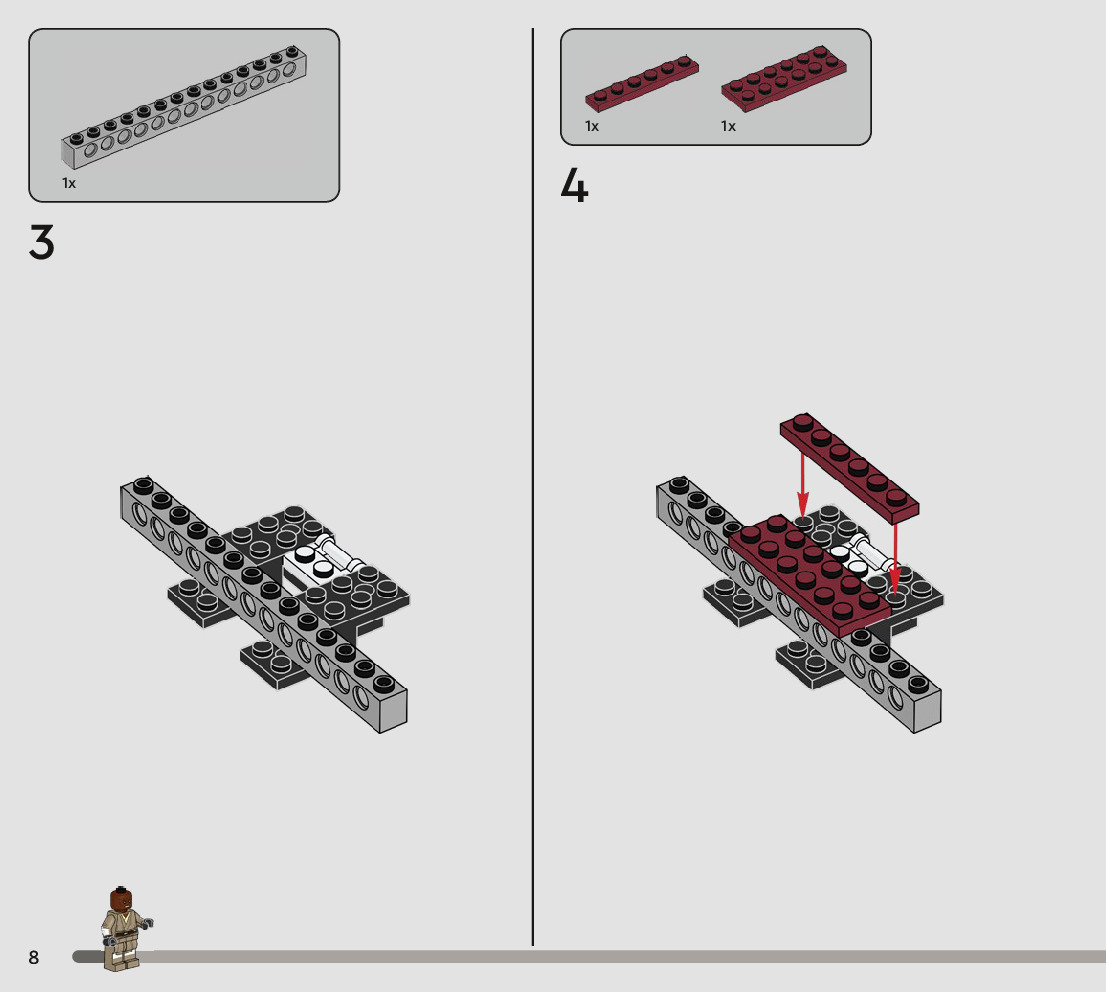 1x

3

1x

1x

4

8